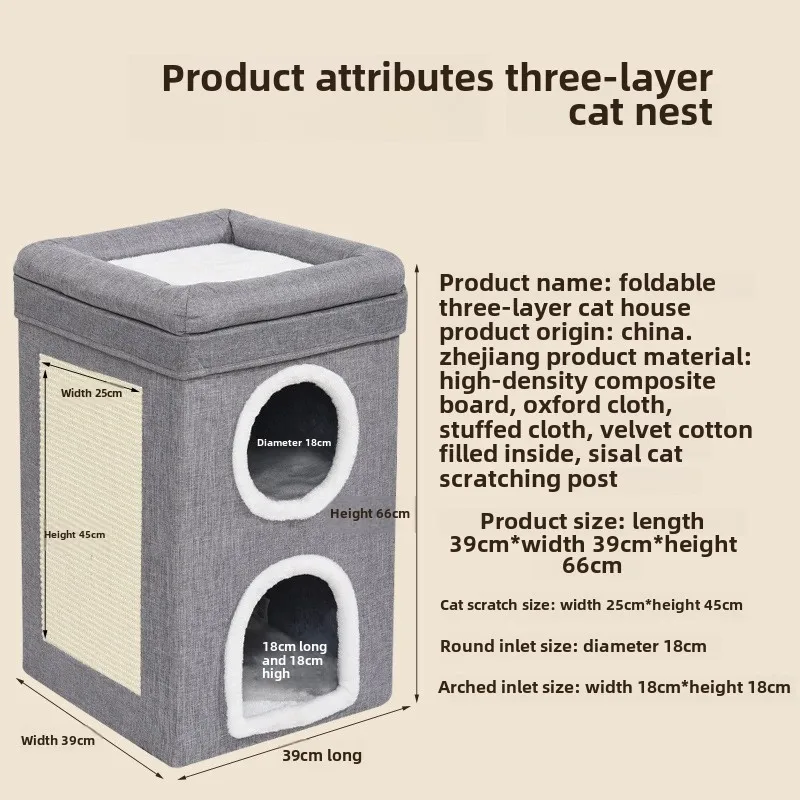 Product attributes three-layer cat nest

Width 25cm

Diameter 18cm

Height 45cm

Height 66cm

18cm long and 18cm high

Width 39cm

39cm long

Product name: foldable three-layer cat house product origin: china. zhejiang product material: high-density composite board, oxford cloth, stuffed cloth, velvet cotton filled inside, sisal cat scratching post

Product size: length 39cm*width 39cm*height 66cm

Cat scratch size: width 25cm*height 45cm

Round inlet size: diameter 18cm

Arched inlet size: width 18cm*height 18cm