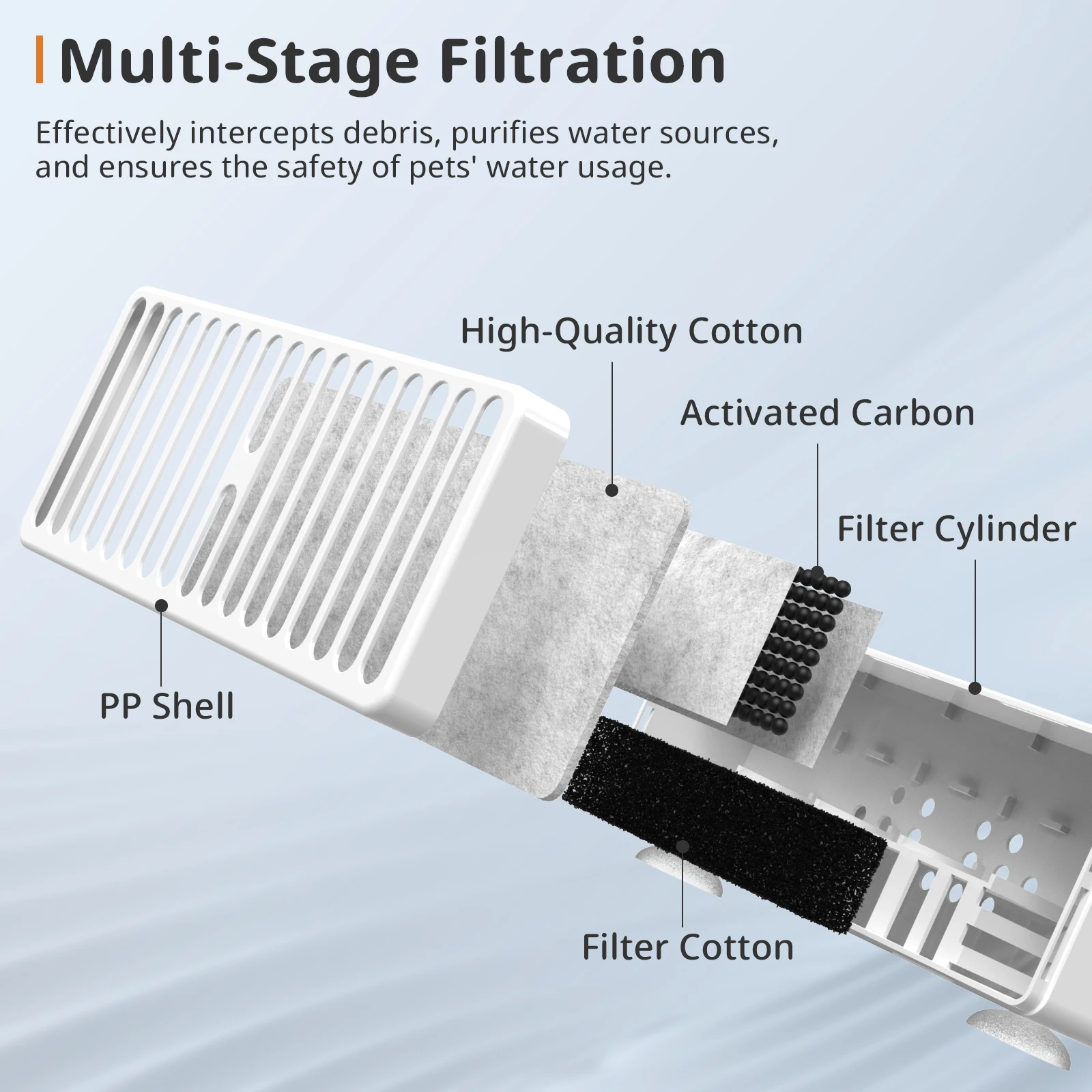 Multi-Stage Filtration

Effectively intercepts debris, purifies water sources, and ensures the safety of pets' water usage.

High-Quality Cotton

Activated Carbon

Filter Cylinder

PP Shell

Filter Cotton