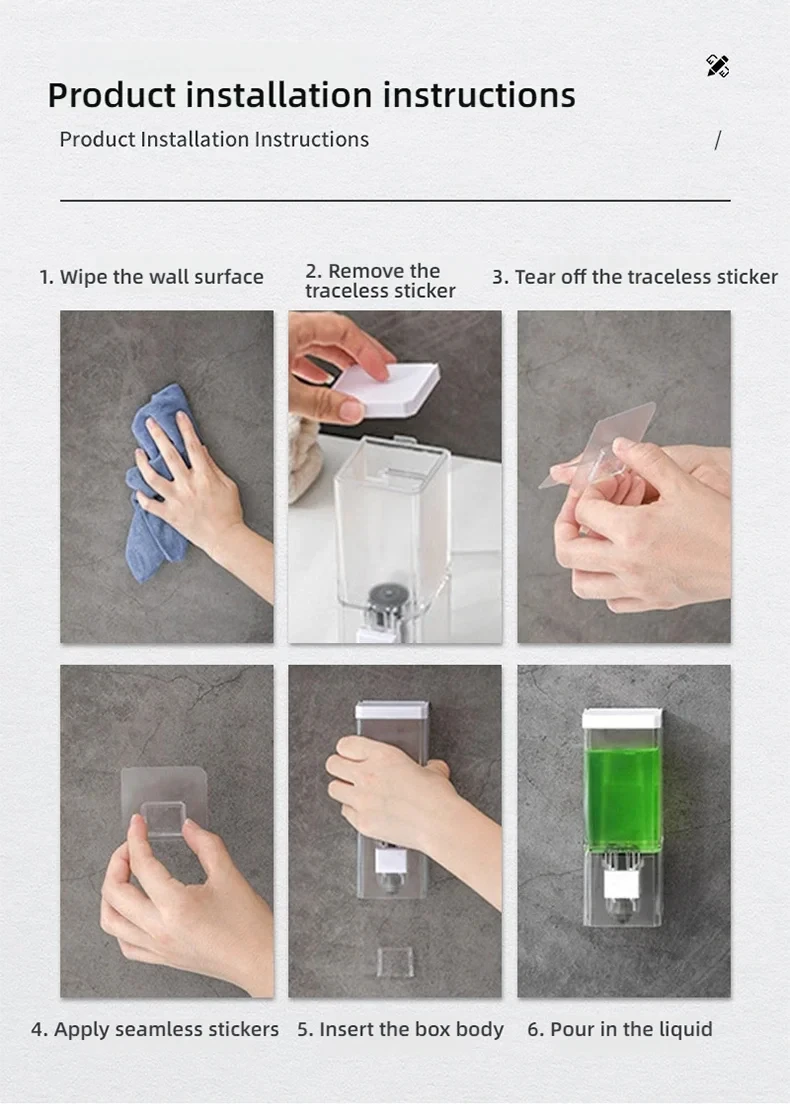 Product installation instructions

Product Installation Instructions

/

1. Wipe the wall surface

2. Remove the traceless sticker

3. Tear off the traceless sticker

4. Apply seamless stickers

5. Insert the box body

6. Pour in the liquid