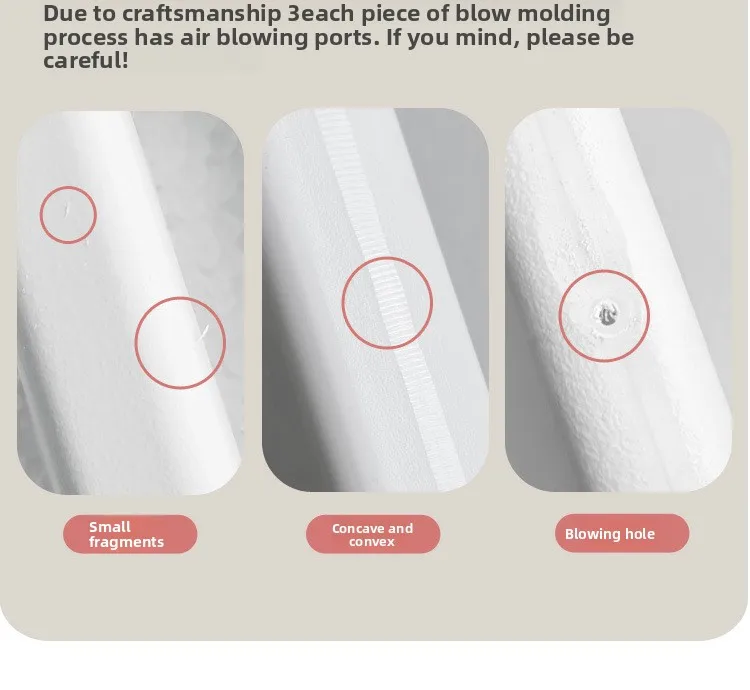 Due to craftsmanship 3each piece of blow molding process has air blowing ports. If you mind, please be careful!

Small fragments

Concave and convex

Blowing hole