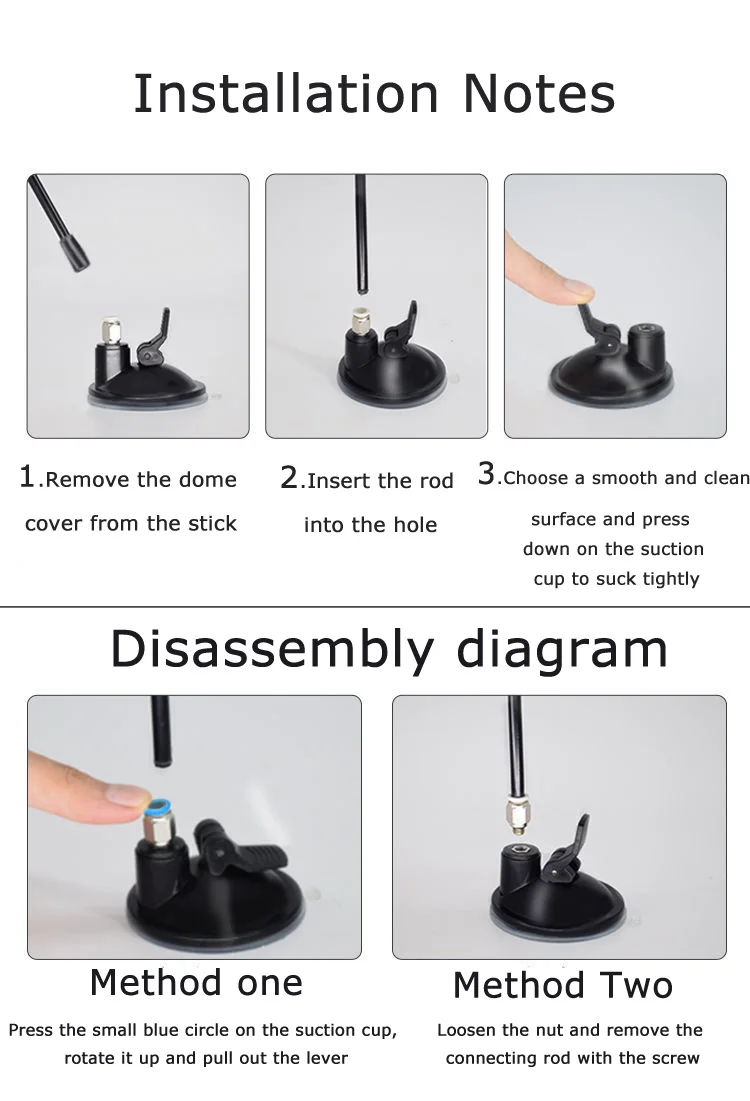 Installation Notes

1.Remove the dome cover from the stick

2.Insert the rod into the hole

3.Choose a smooth and clean surface and press down on the suction cup to suck tightly

Disassembly diagram

Method one

Press the small blue circle on the suction cup, rotate it up and pull out the lever

Method Two

Loosen the nut and remove the connecting rod with the screw