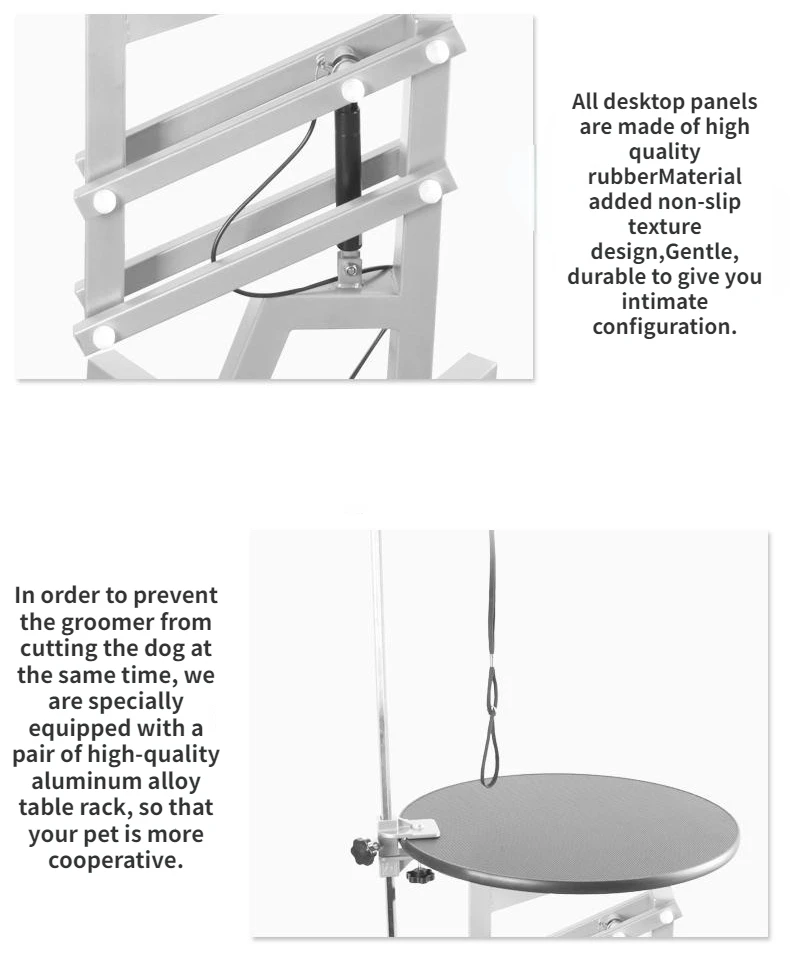 All desktop panels are made of high quality rubberMaterial added non-slip texture design,Gentle, durable to give you intimate configuration.

In order to prevent the groomer from cutting the dog at the same time, we are specially equipped with a pair of high-quality aluminum alloy table rack, so that your pet is more cooperative.