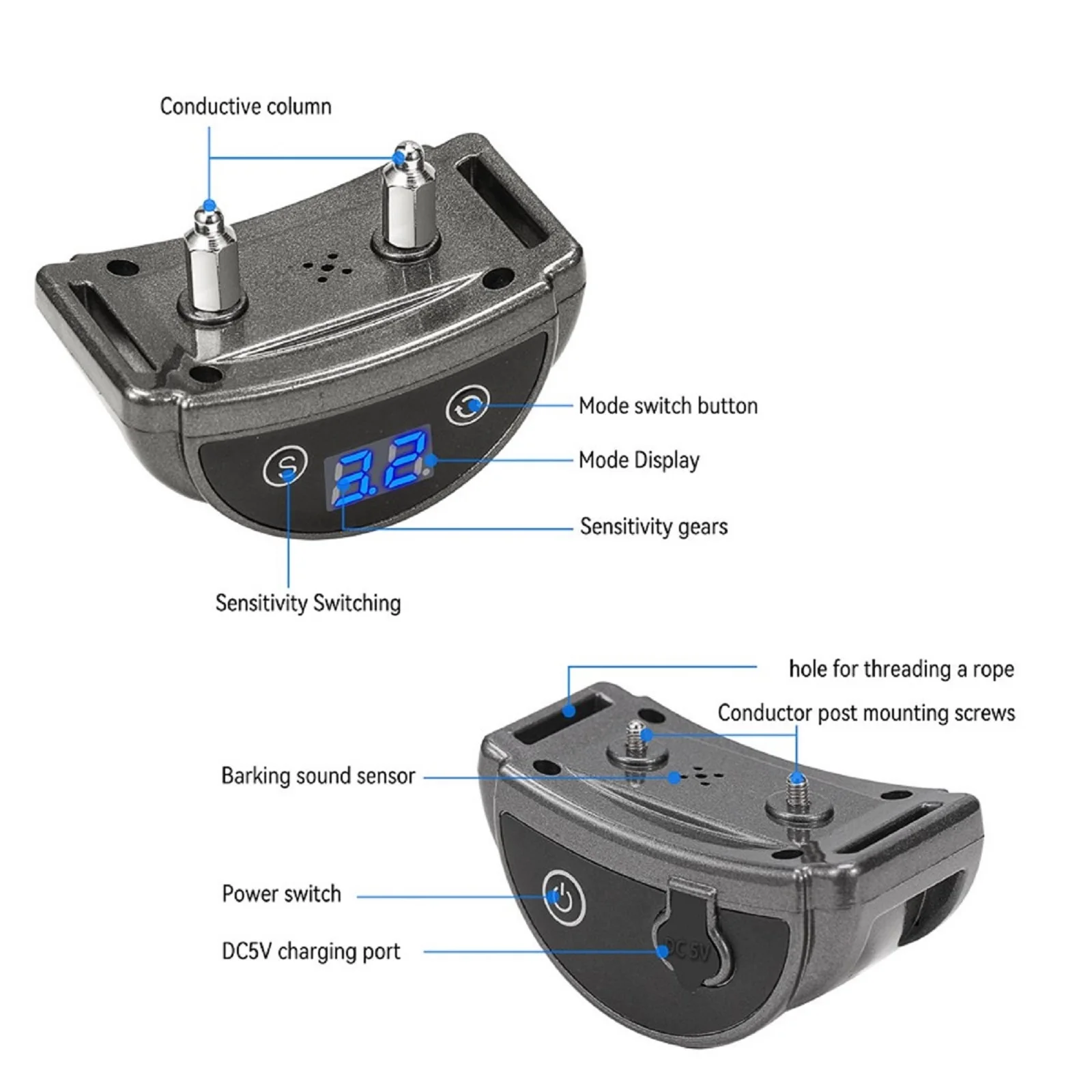 Conductive column

Mode switch button

S

2.2.

Mode Display

Sensitivity gears

Sensitivity Switching

hole for threading a rope

Conductor post mounting screws

Barking sound sensor

Power switch

DC5V charging port

DC 5V