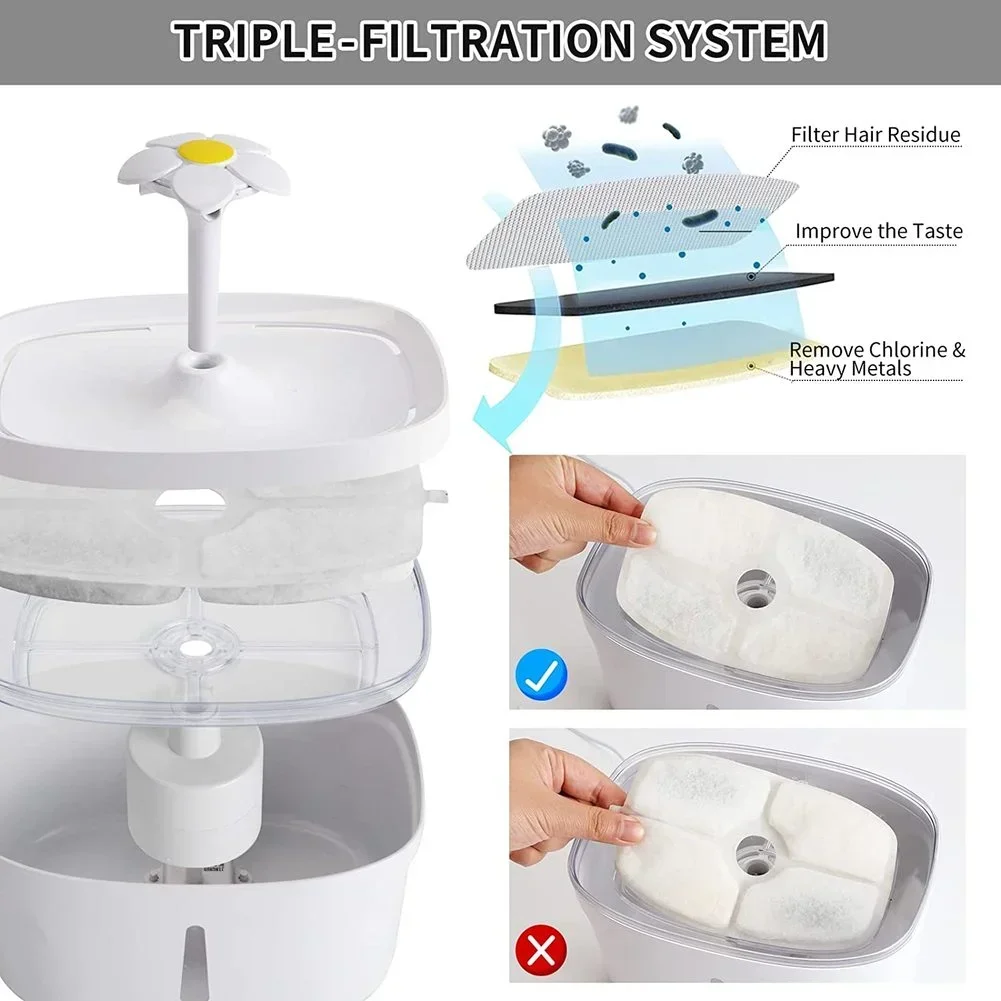 TRIPLE-FILTRATION SYSTEM

Filter Hair Residue

Improve the Taste

Remove Chlorine & Heavy Metals