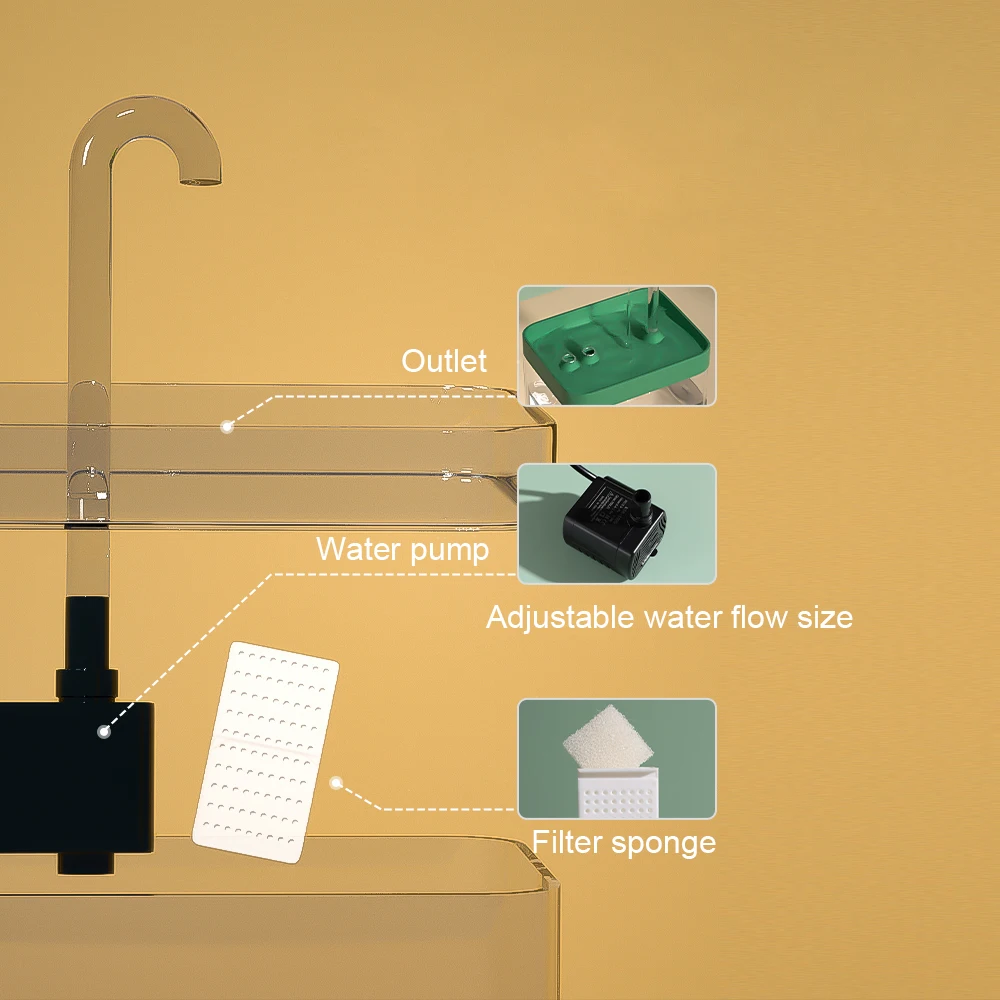 Outlet

Water pump

Adjustable water flow size

Filter sponge