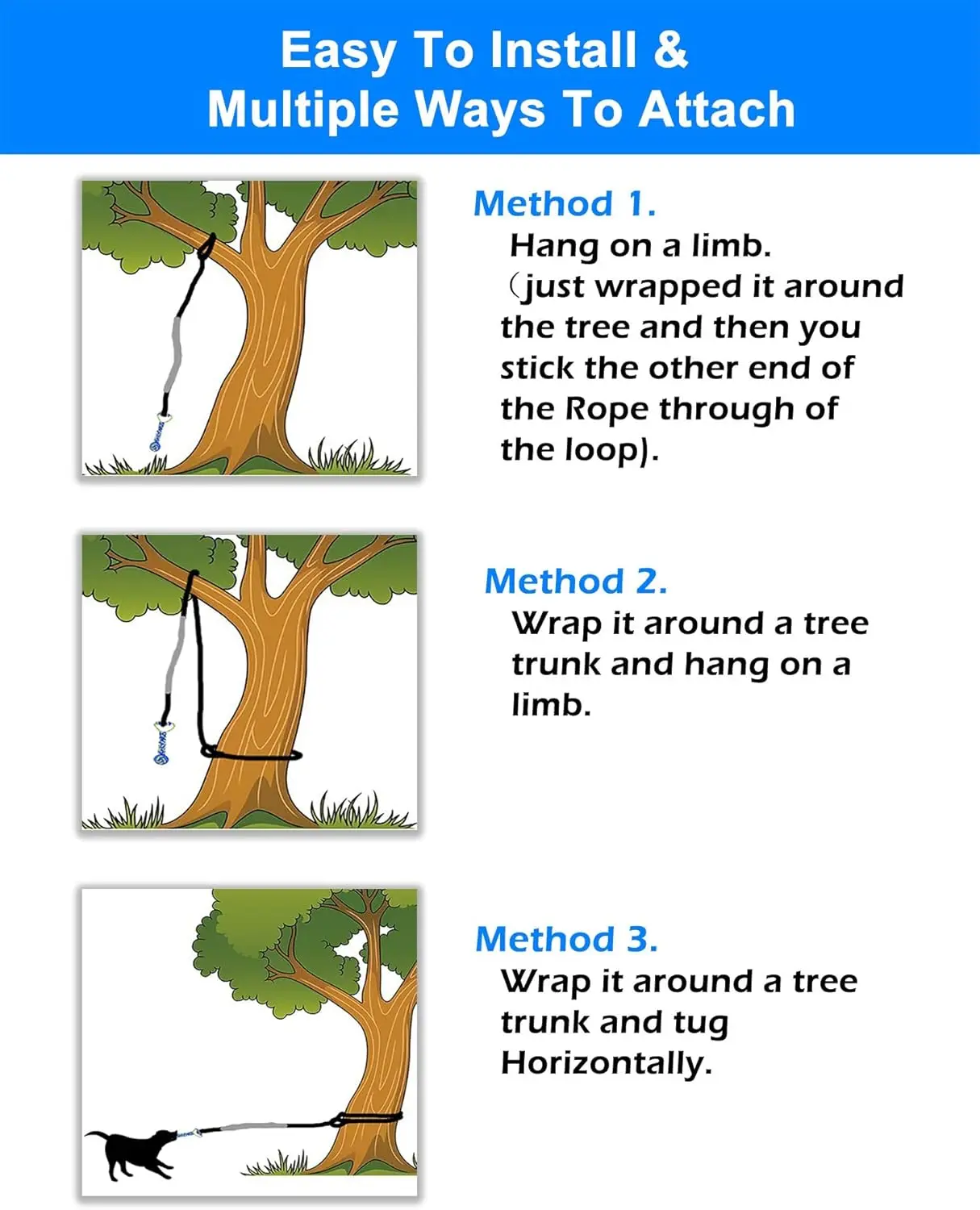 Easy To Install &
Multiple Ways To Attach

Method 1.
Hang on a limb.
（just wrapped it around the tree and then you stick the other end of the Rope through of the loop).

Method 2.
Wrap it around a tree trunk and hang on a limb.

Method 3.
Wrap it around a tree trunk and tug Horizontally.