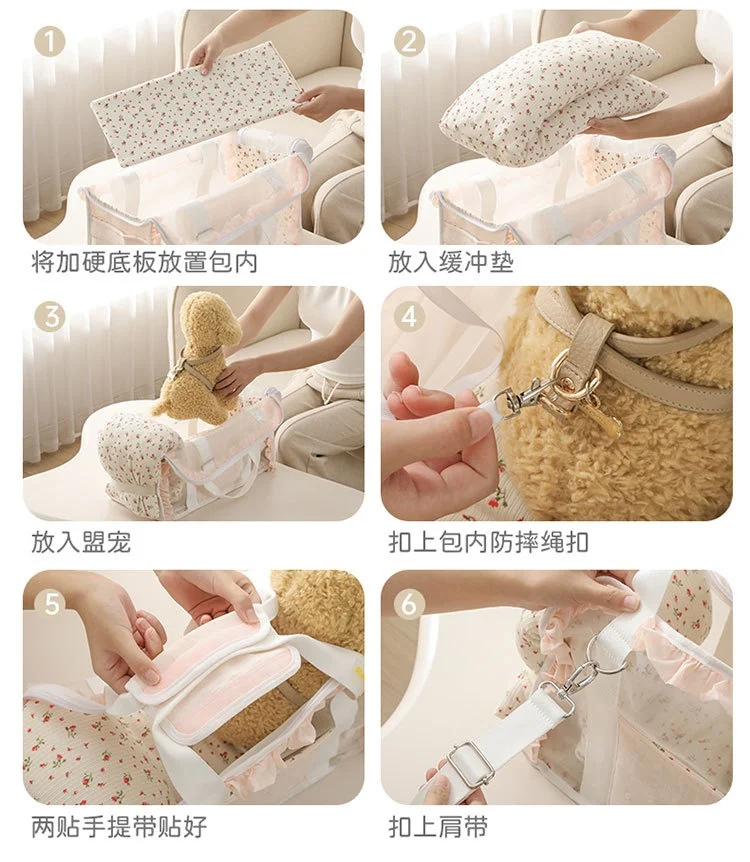 1
将加硬底板放置包内

2
放入缓冲垫

3
放入盟宠

4
扣上包内防摔绳扣

5
两贴手提带贴好

6
扣上肩带