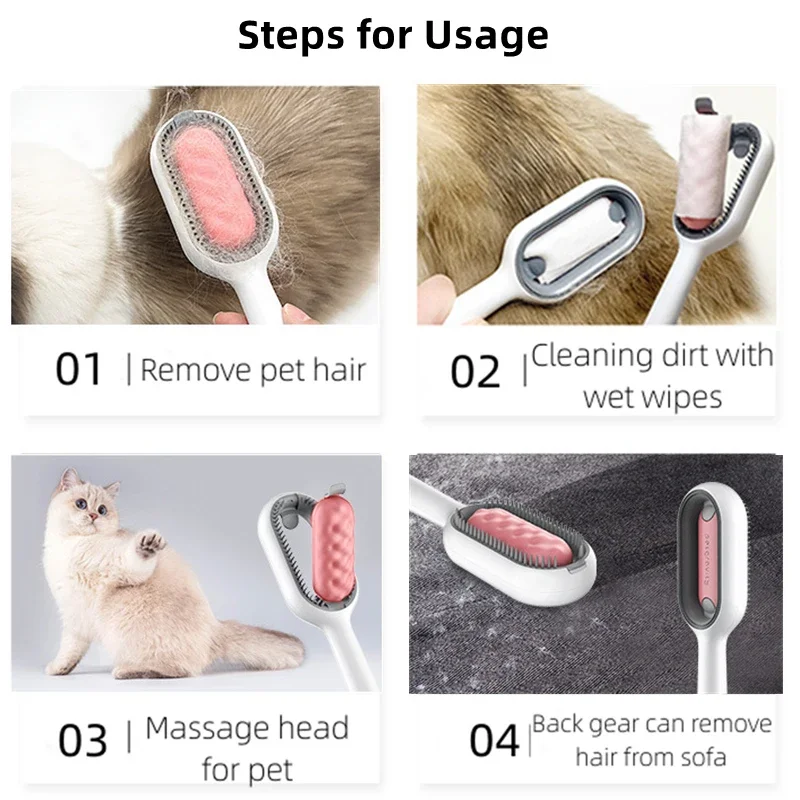 Steps for Usage

01 | Remove pet hair

02 | Cleaning dirt with wet wipes

03 | Massage head for pet

04 | Back gear can remove hair from sofa