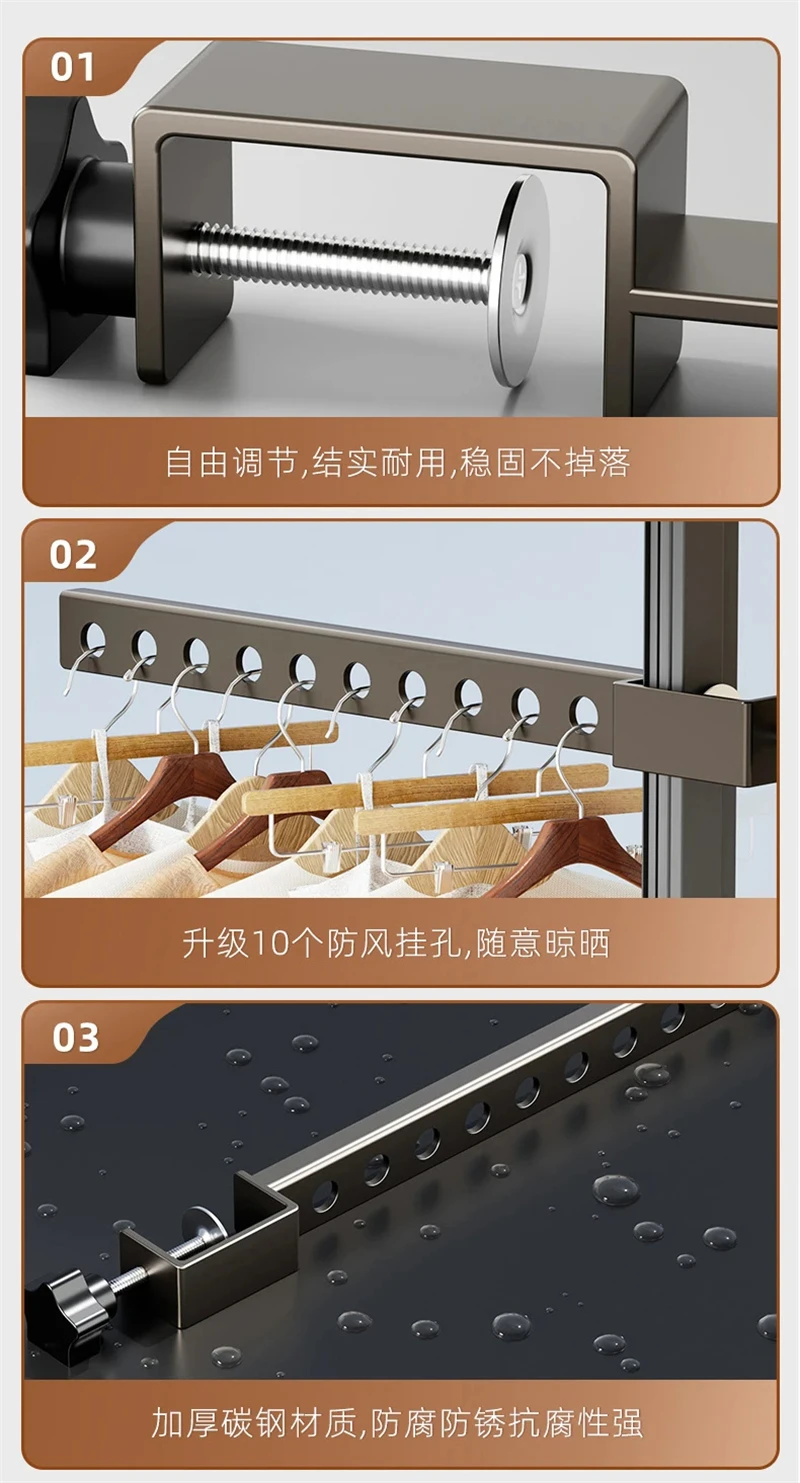 01

自由调节,结实耐用,稳固不掉落

02

升级10个防风挂孔,随意晾晒

03

加厚碳钢材质,防腐防锈抗腐性强