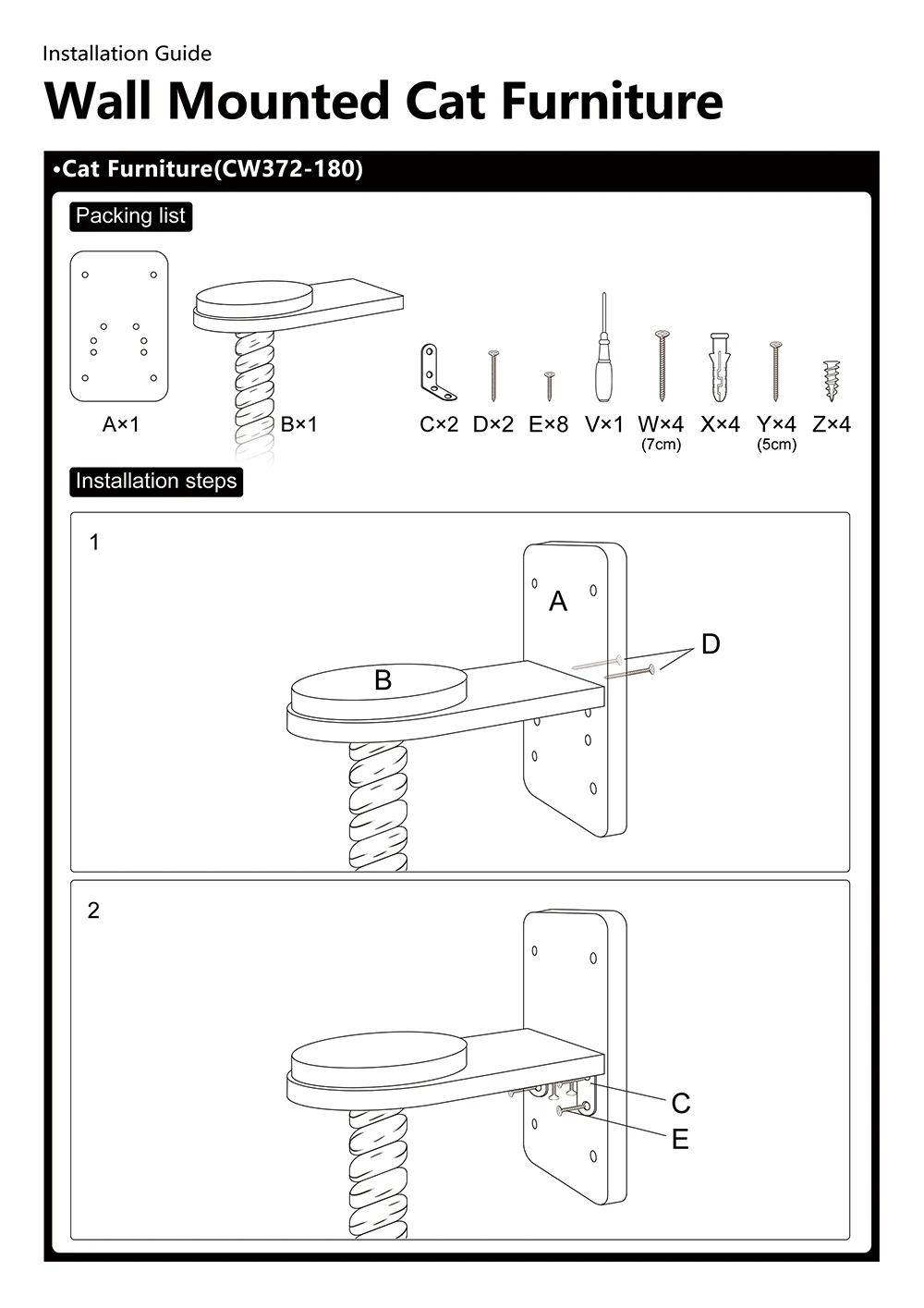 Installation Guide

Wall Mounted Cat Furniture

•Cat Furniture(CW372-180)

Packing list

A×1 B×1 C×2 D×2 E×8 V×1 W×4 (7cm) X×4 Y×4 (5cm) Z×4

Installation steps

1

A

B

D

2

C

E