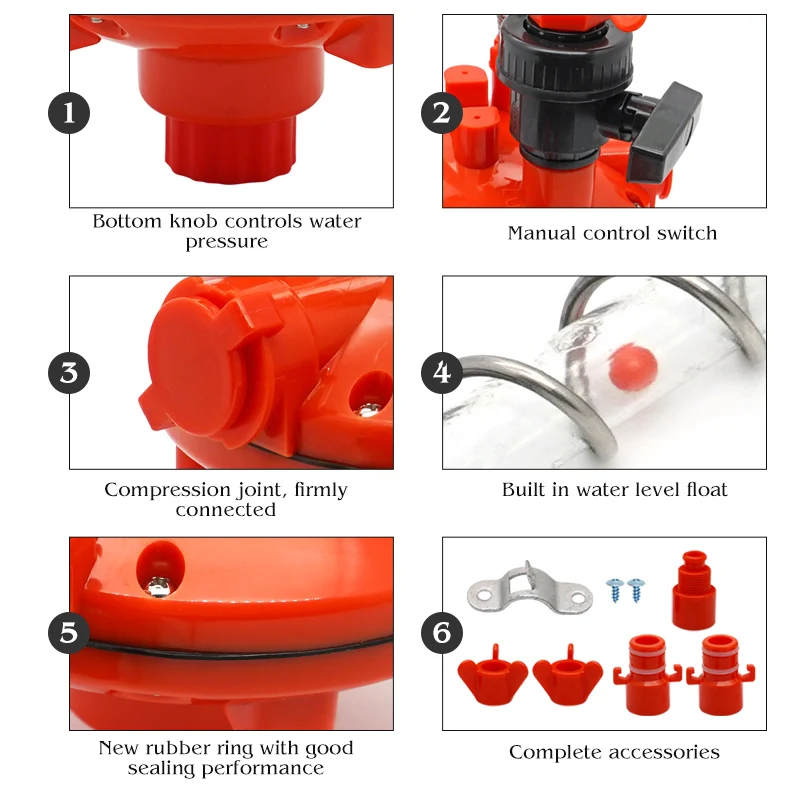 1

Bottom knob controls water pressure

2

Manual control switch

3

Compression joint, firmly connected

4

Built in water level float

5

New rubber ring with good sealing performance

6

Complete accessories