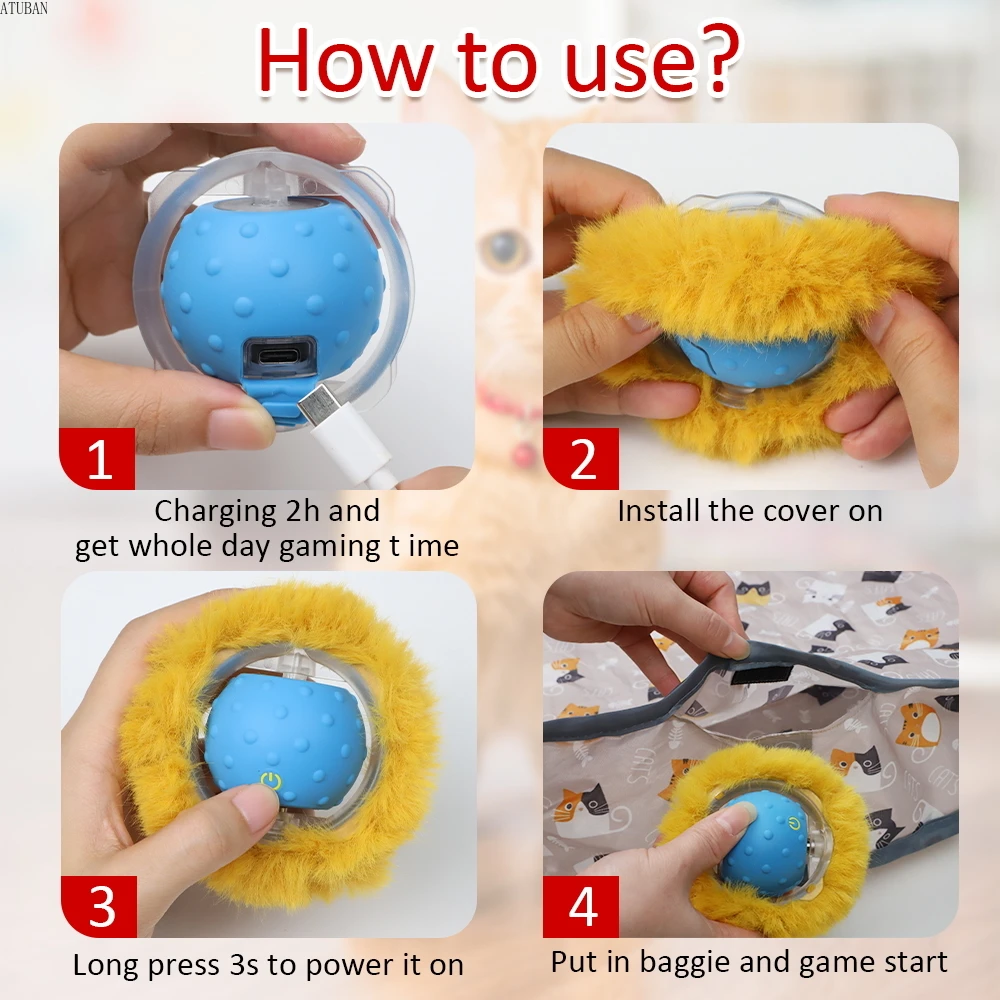 ATUBAN

How to use?

1
Charging 2h and get whole day gaming t ime

2
Install the cover on

3
Long press 3s to power it on

4
Put in baggie and game start