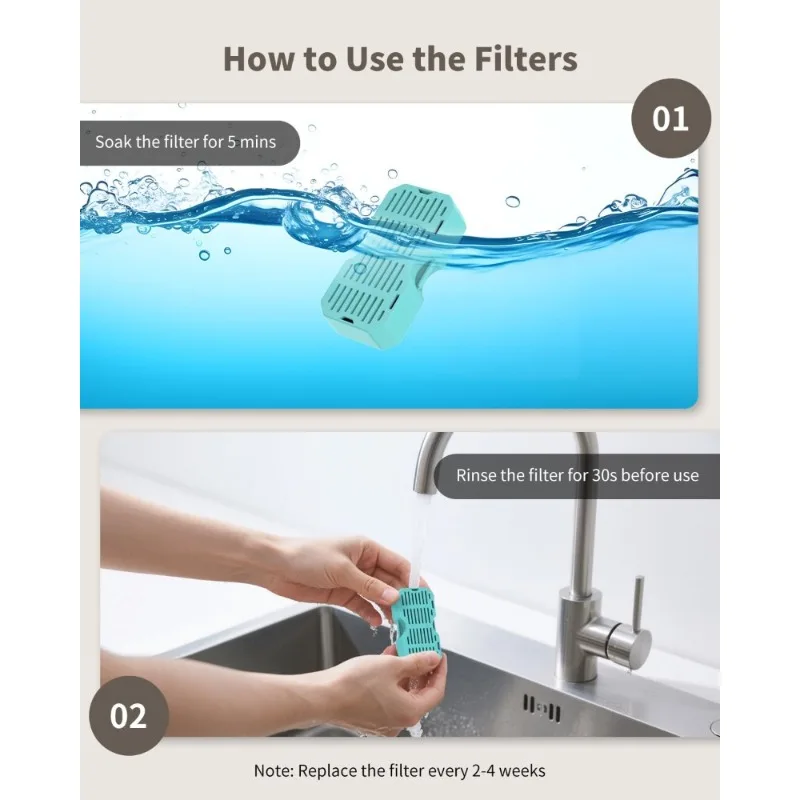 How to Use the Filters

01

Soak the filter for 5 mins

Rinse the filter for 30s before use

02

Note: Replace the filter every 2-4 weeks