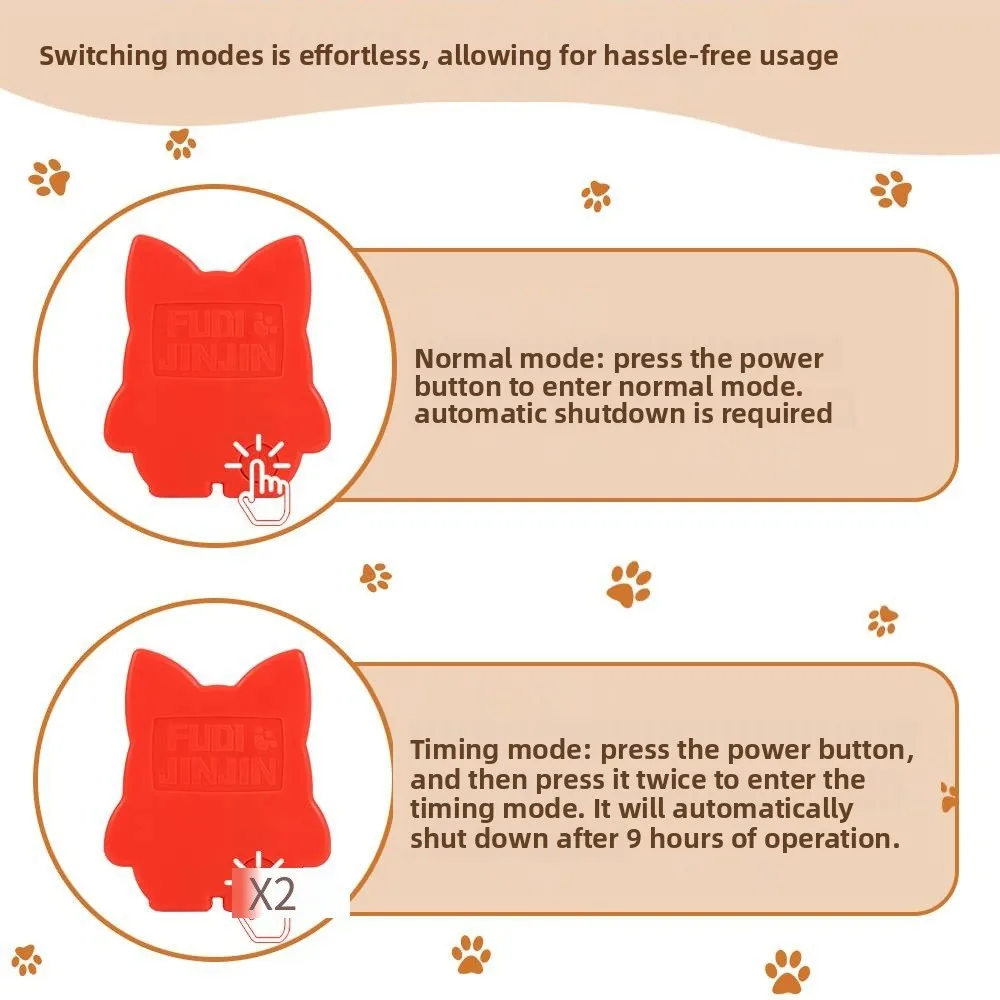 Switching modes is effortless, allowing for hassle-free usage

FUDI JINJIN

Normal mode: press the power button to enter normal mode. automatic shutdown is required

FUDI JINJIN

X2

Timing mode: press the power button, and then press it twice to enter the timing mode. It will automatically shut down after 9 hours of operation.