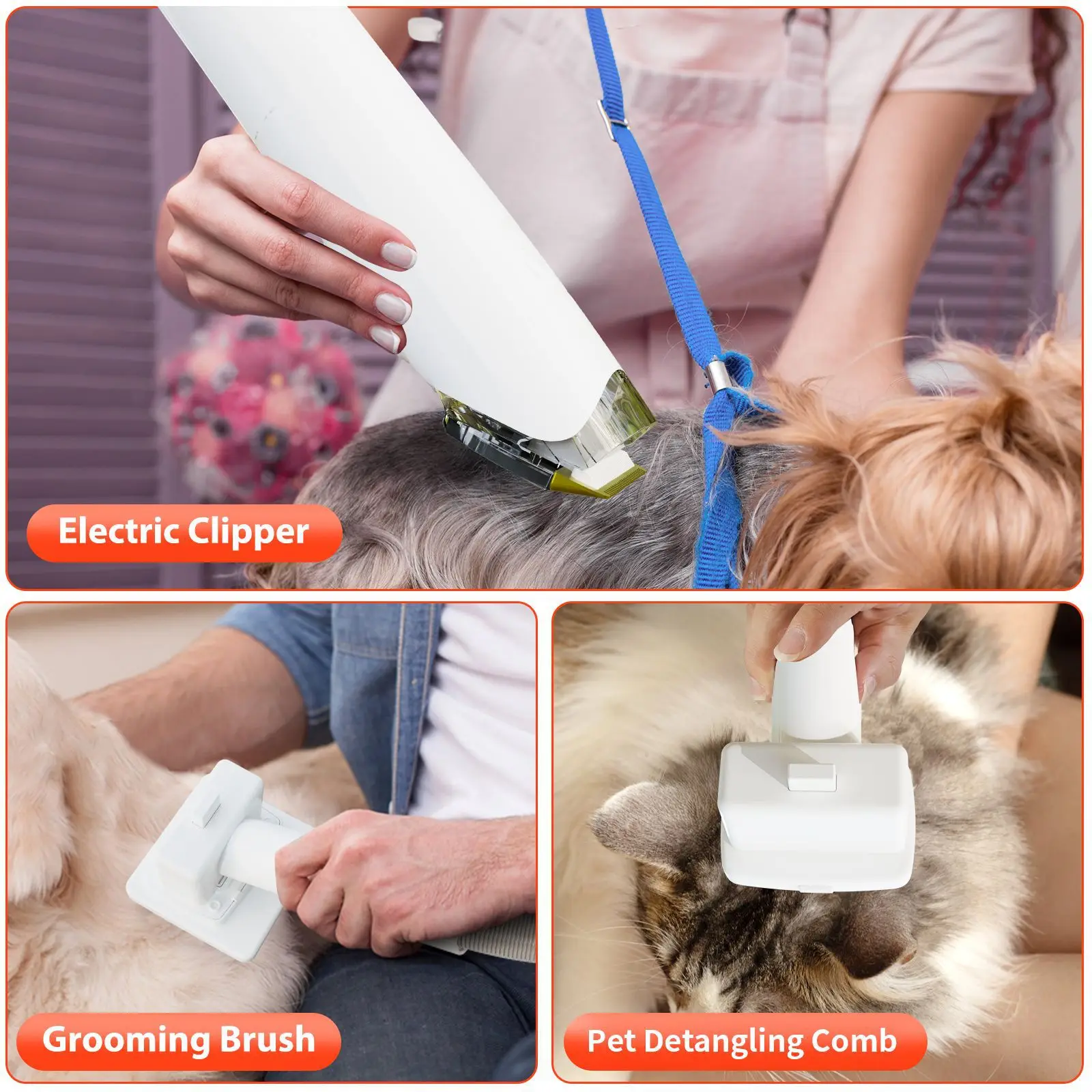 Electric Clipper

Grooming Brush

Pet Detangling Comb