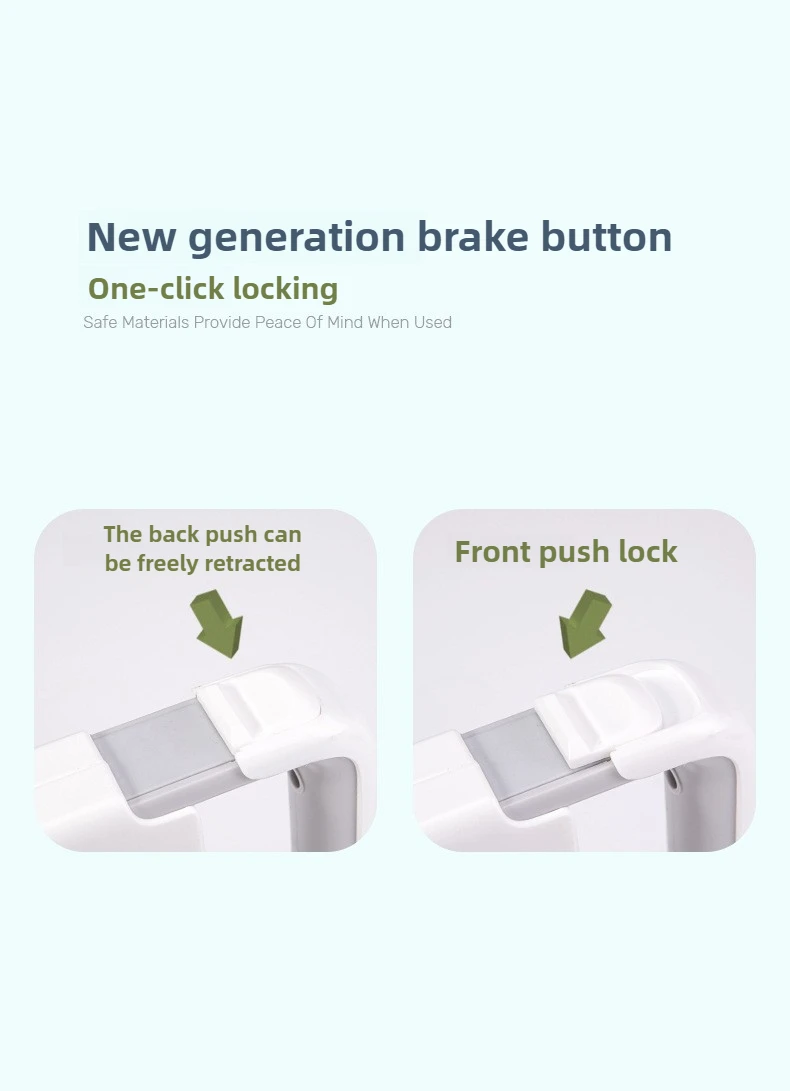 New generation brake button

One-click locking

Safe Materials Provide Peace Of Mind When Used

The back push can be freely retracted

Front push lock