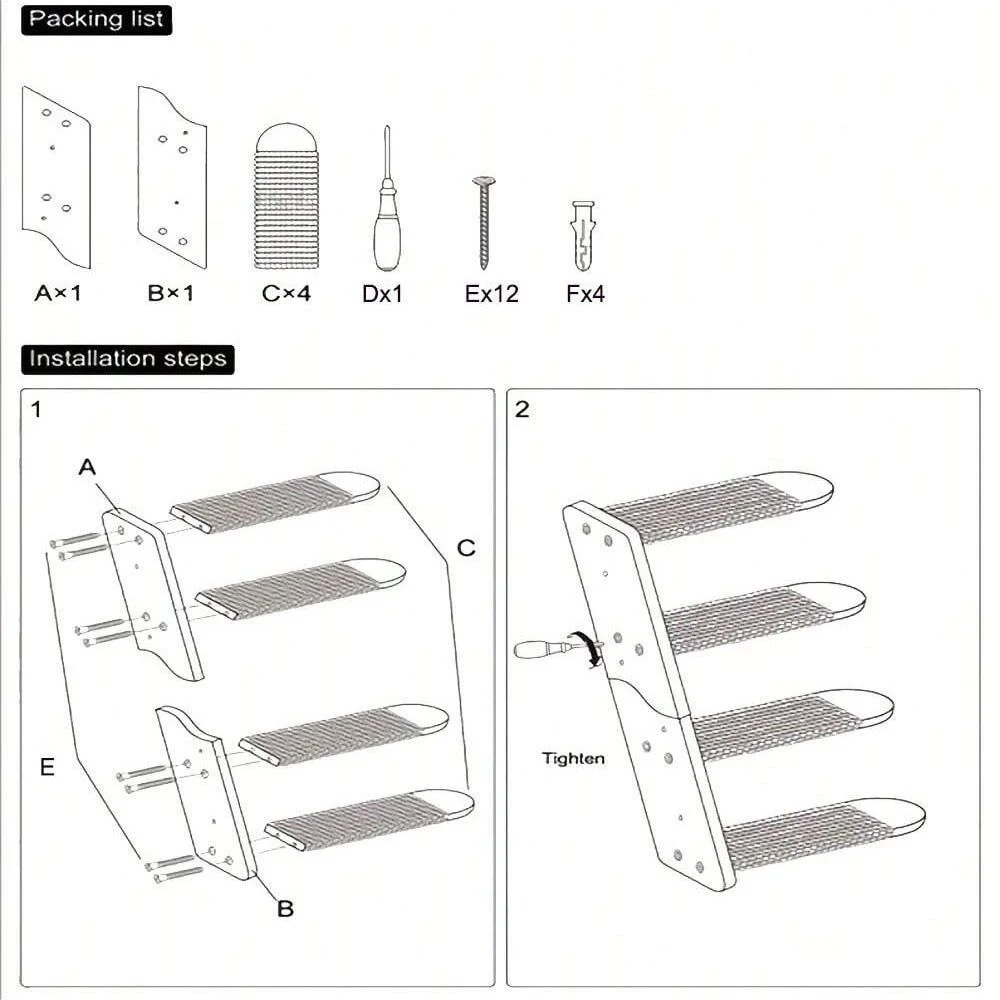 Packing list

A×1 B×1 C×4 Dx1 Ex12 Fx4

Installation steps

1

A

C

E

B

2

Tighten