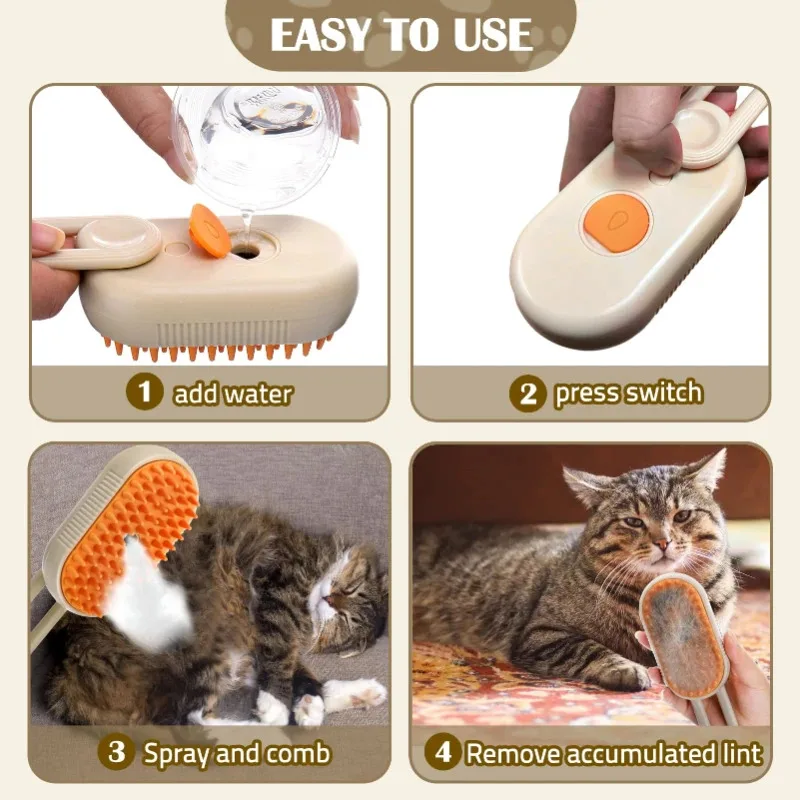 EASY TO USE

1 add water

2 press switch

3 Spray and comb

4 Remove accumulated lint