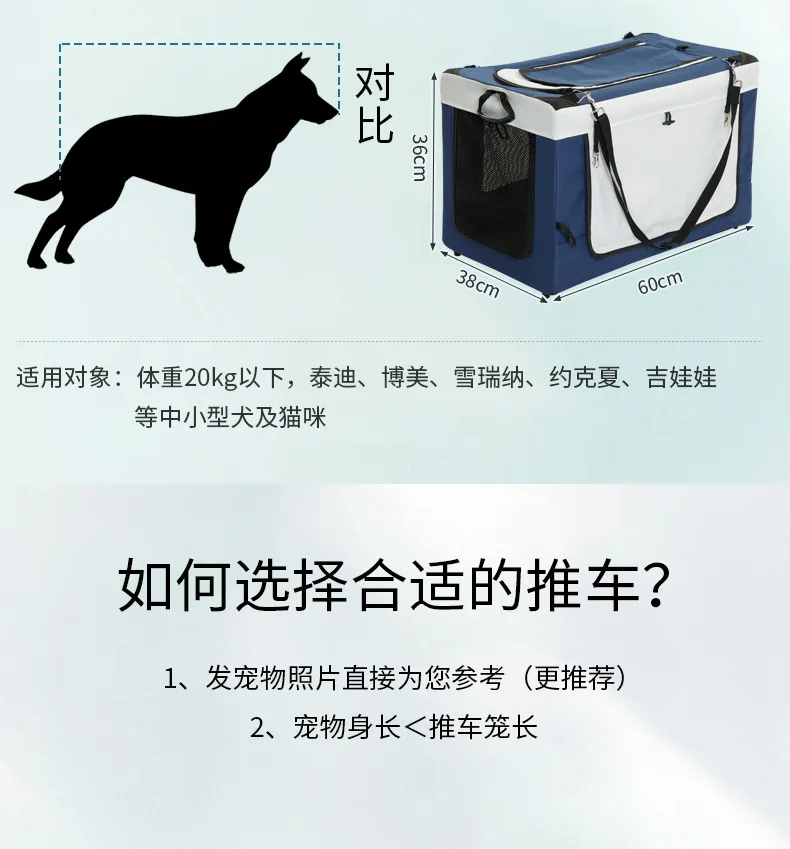 对比

36cm

38cm

60cm

适用对象：体重20kg以下，泰迪、博美、雪瑞纳、约克夏、吉娃娃等中小型犬及猫咪

如何选择合适的推车？

1、发宠物照片直接为您参考（更推荐）

2、宠物身长＜推车笼长