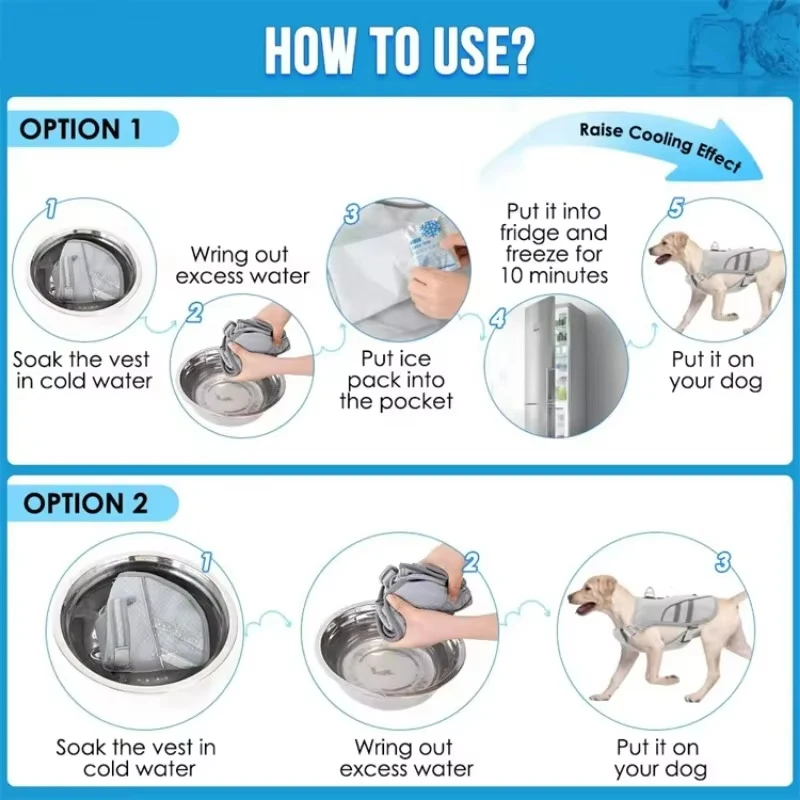 HOW TO USE?

OPTION 1

Raise Cooling Effect

1
Soak the vest in cold water

Wring out excess water
2

3
Put ice pack into the pocket

Put it into fridge and freeze for 10 minutes
4

5
Put it on your dog

OPTION 2

1
Soak the vest in cold water

2
Wring out excess water

3
Put it on your dog