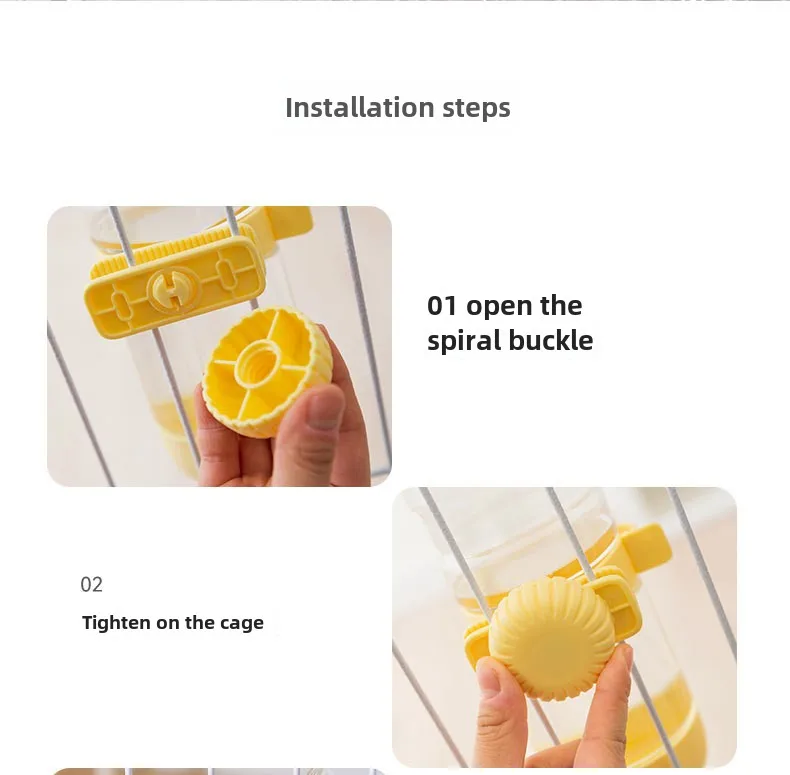 Installation steps

01 open the spiral buckle

02

Tighten on the cage