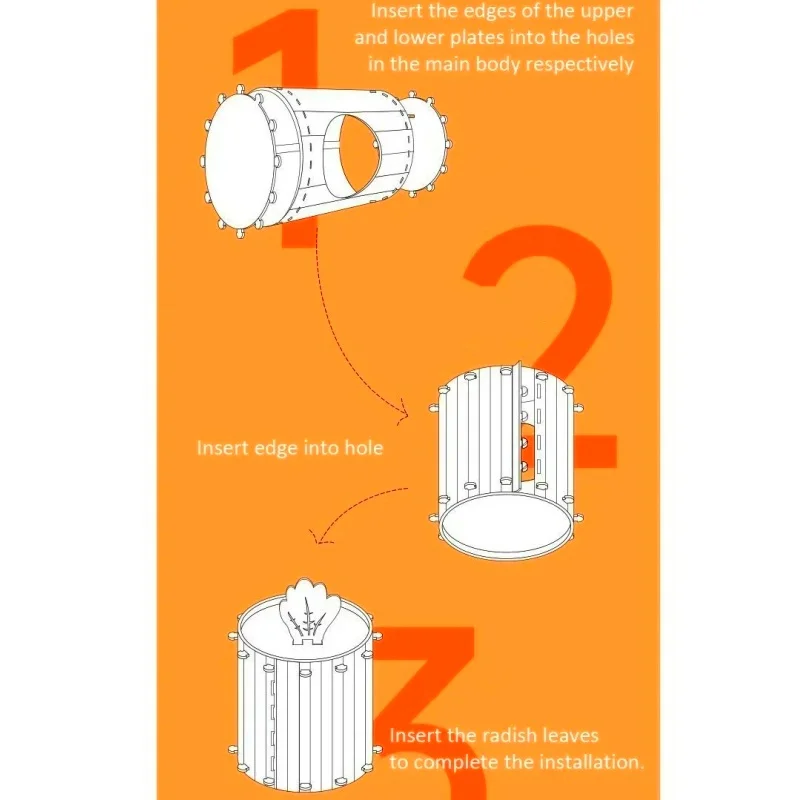 1

Insert the edges of the upper and lower plates into the holes in the main body respectively

2

Insert edge into hole

3

Insert the radish leaves to complete the installation.