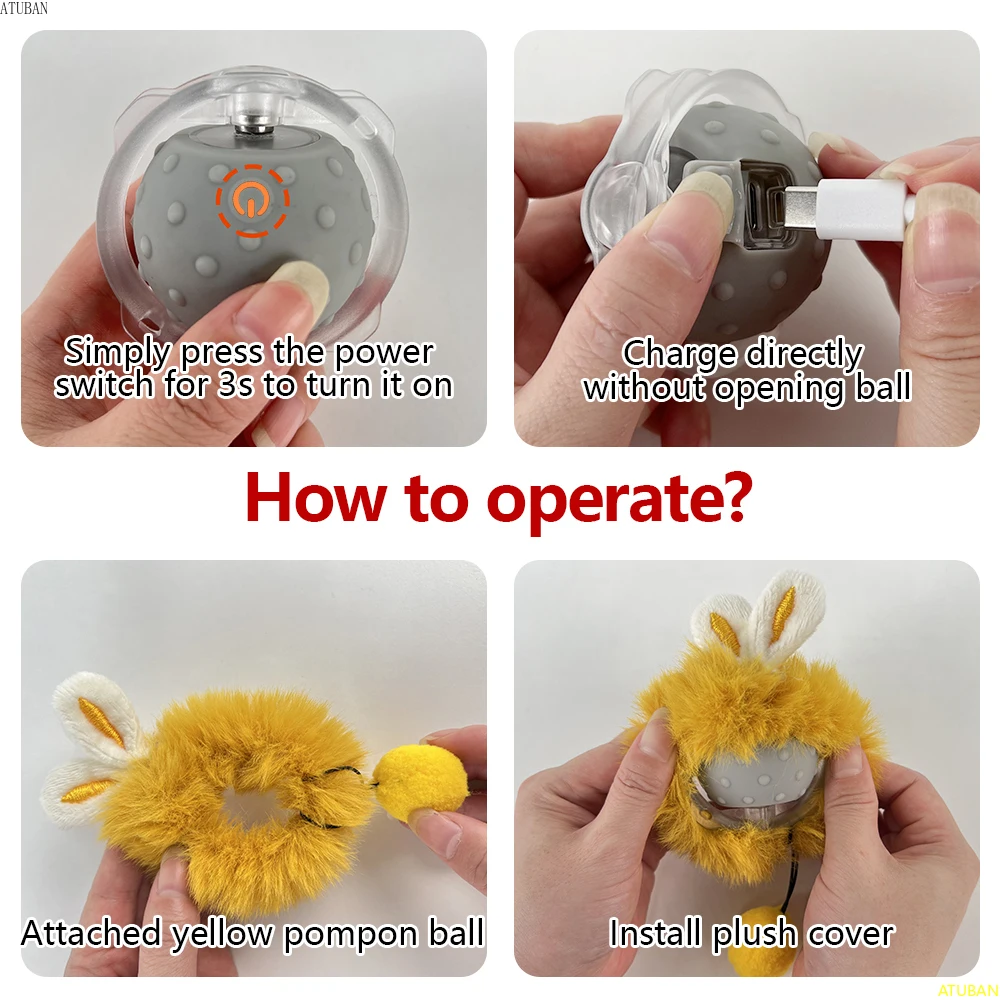 ATUBAN

Simply press the power switch for 3s to turn it on

Charge directly without opening ball

How to operate?

Attached yellow pompon ball

Install plush cover

ATUBAN