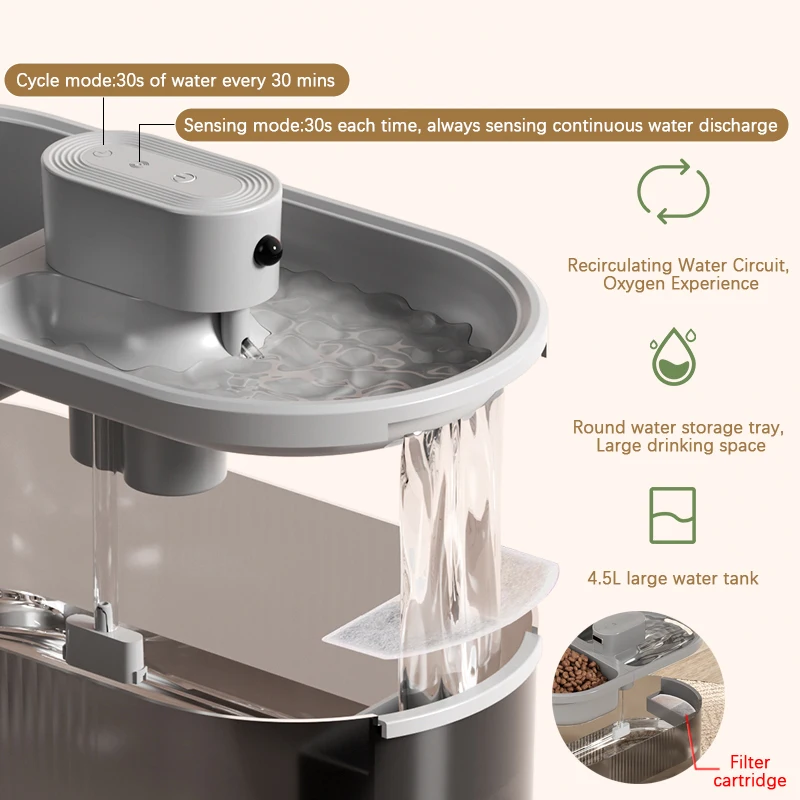 Cycle mode:30s of water every 30 mins

Sensing mode:30s each time, always sensing continuous water discharge

Recirculating Water Circuit, Oxygen Experience

Round water storage tray, Large drinking space

4.5L large water tank

Filter cartridge