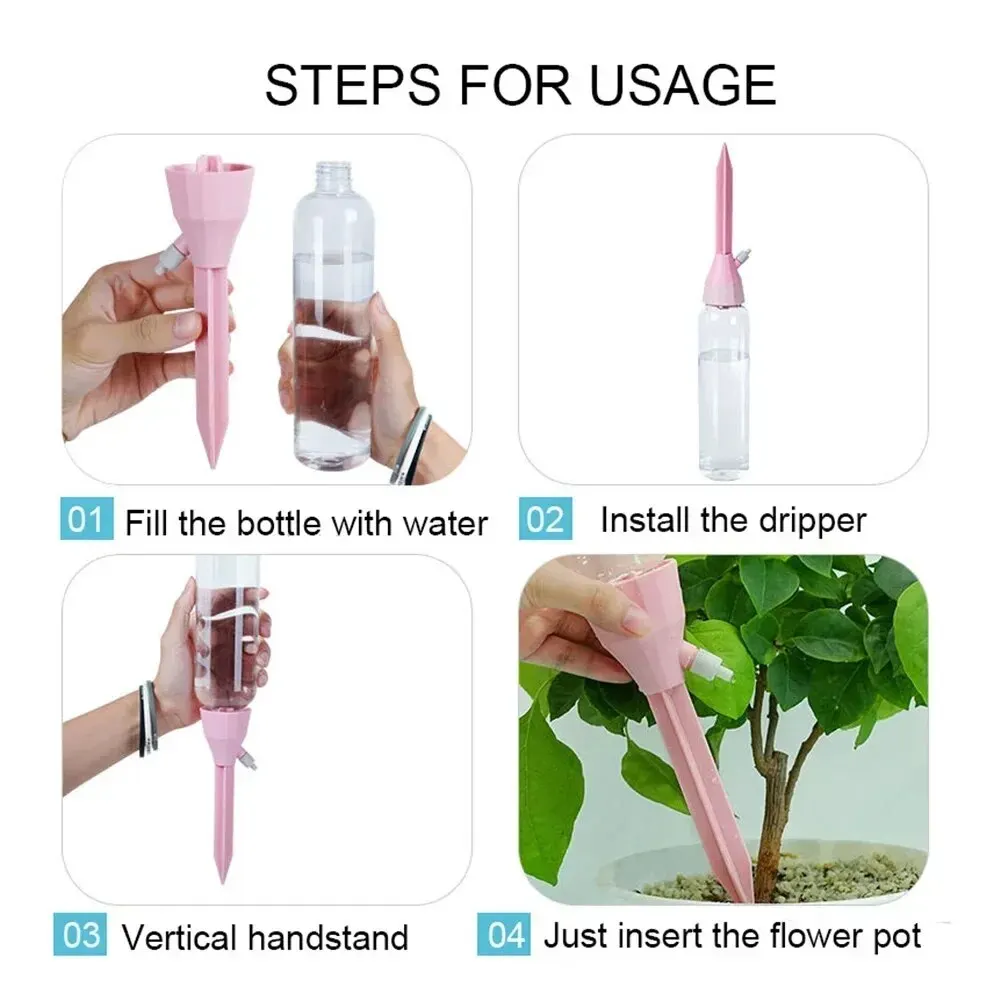 STEPS FOR USAGE

01 Fill the bottle with water

02 Install the dripper

03 Vertical handstand

04 Just insert the flower pot