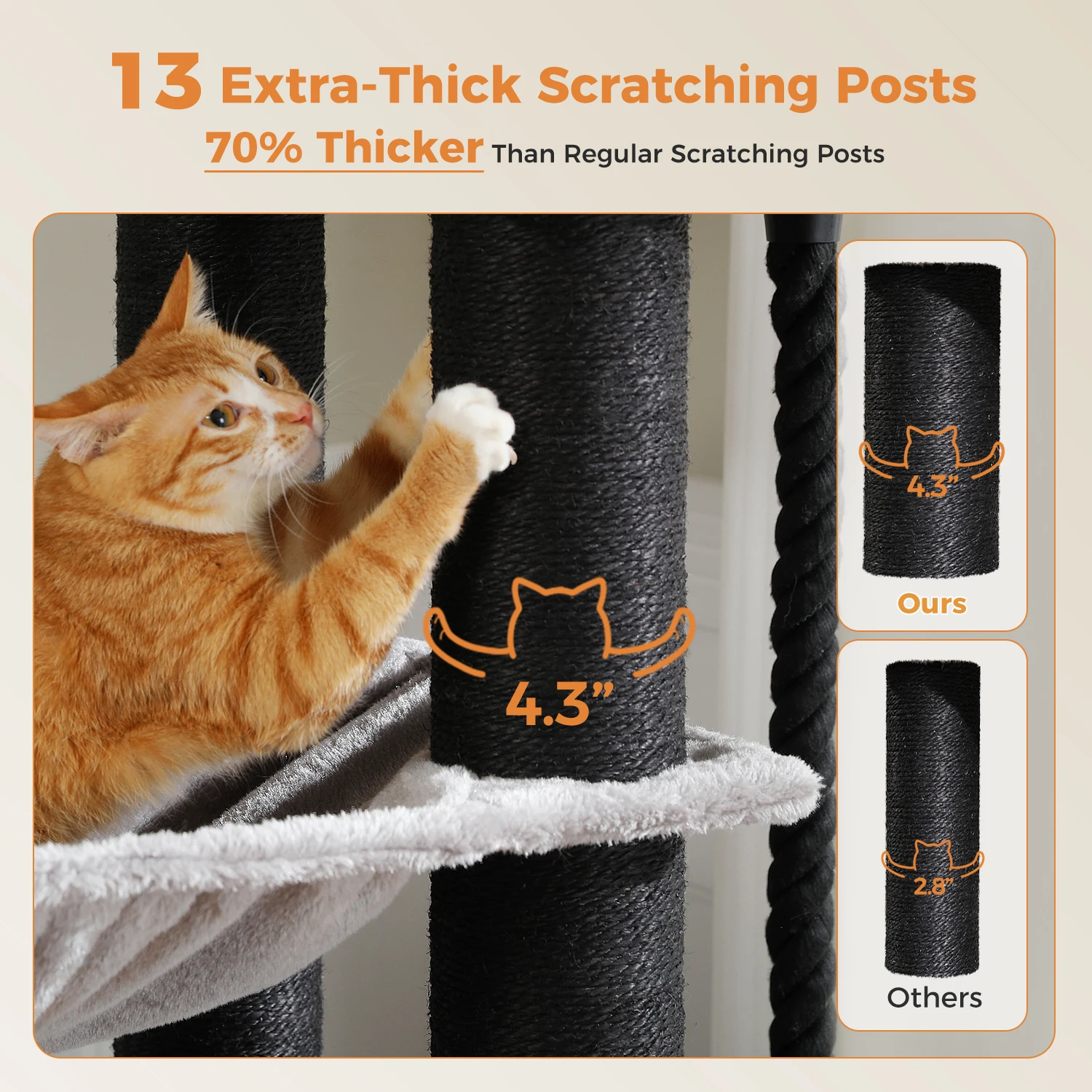 13 Extra-Thick Scratching Posts

70% Thicker Than Regular Scratching Posts

4.3”

4.3”

Ours

2.8”

Others