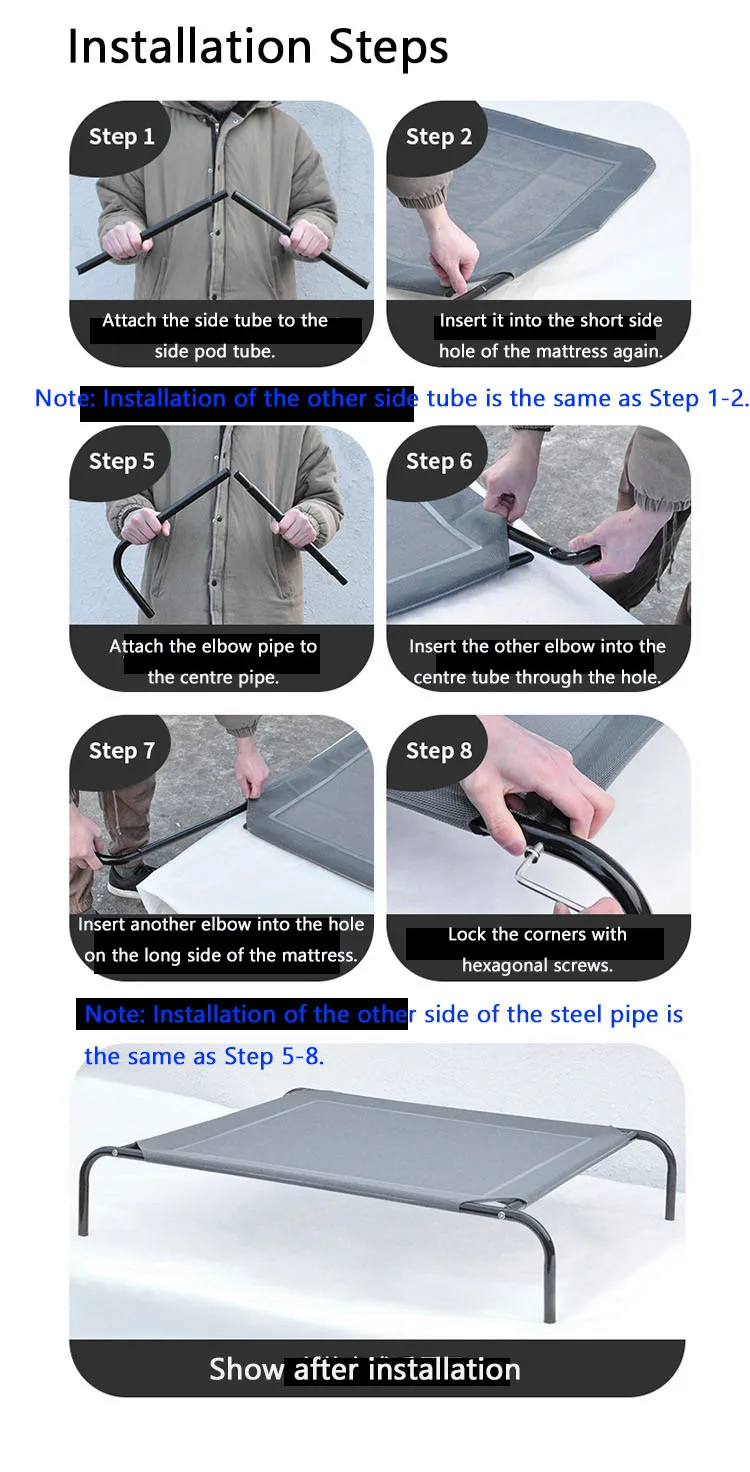 Installation Steps

Step 1
Attach the side tube to the side pod tube.

Step 2
Insert it into the short side hole of the mattress again.

Note: Installation of the other side tube is the same as Step 1-2.

Step 5
Attach the elbow pipe to the centre pipe.

Step 6
Insert the other elbow into the centre tube through the hole.

Step 7
Insert another elbow into the hole on the long side of the mattress.

Step 8
Lock the corners with hexagonal screws.

Note: Installation of the other side of the steel pipe is the same as Step 5-8.

Show after installation