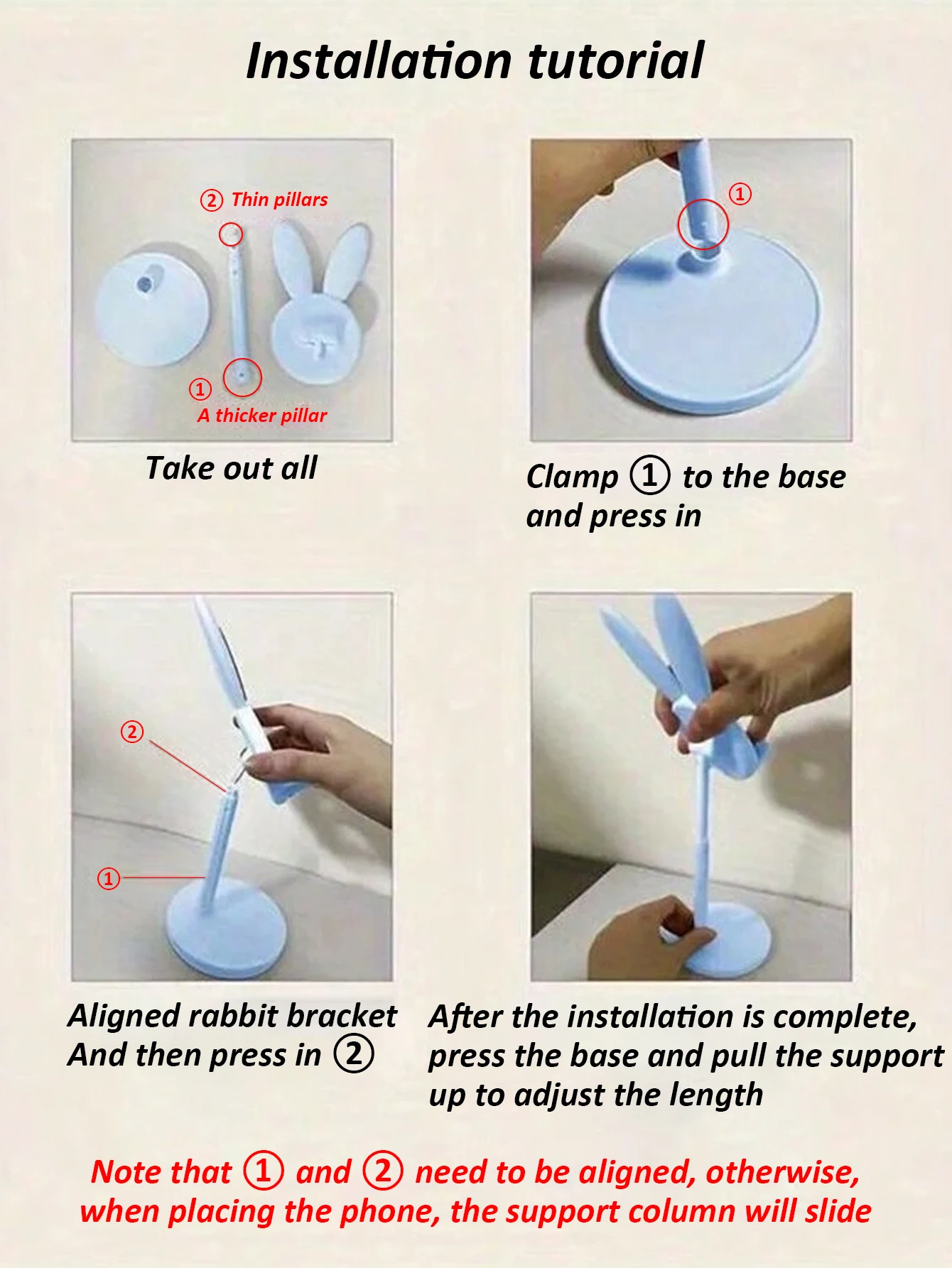 Installation tutorial

② Thin pillars

①

A thicker pillar

Take out all

①

Clamp ① to the base and press in

②

①

Aligned rabbit bracket And then press in ②

After the installation is complete, press the base and pull the support up to adjust the length

Note that ① and ② need to be aligned, otherwise, when placing the phone, the support column will slide