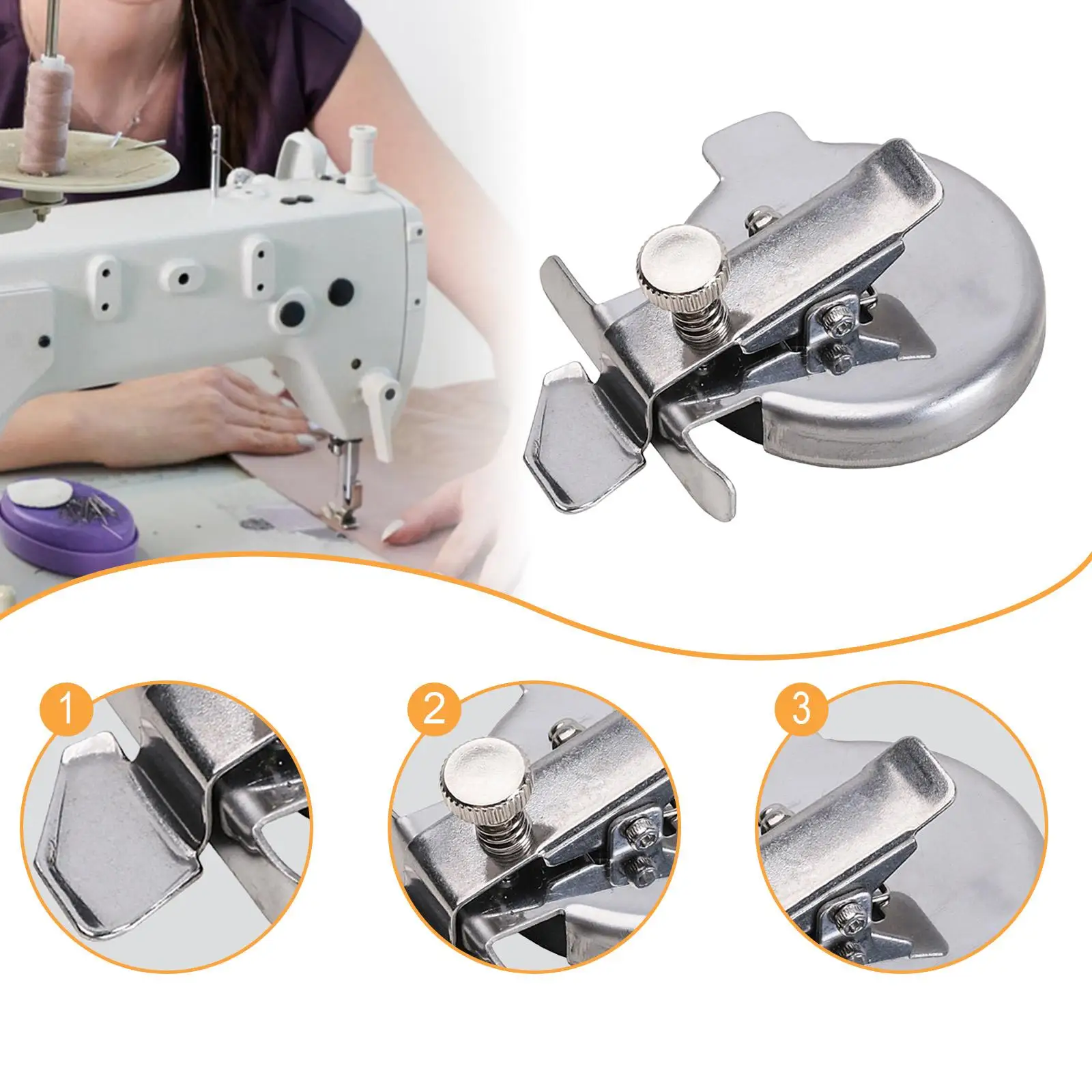 1

2

3