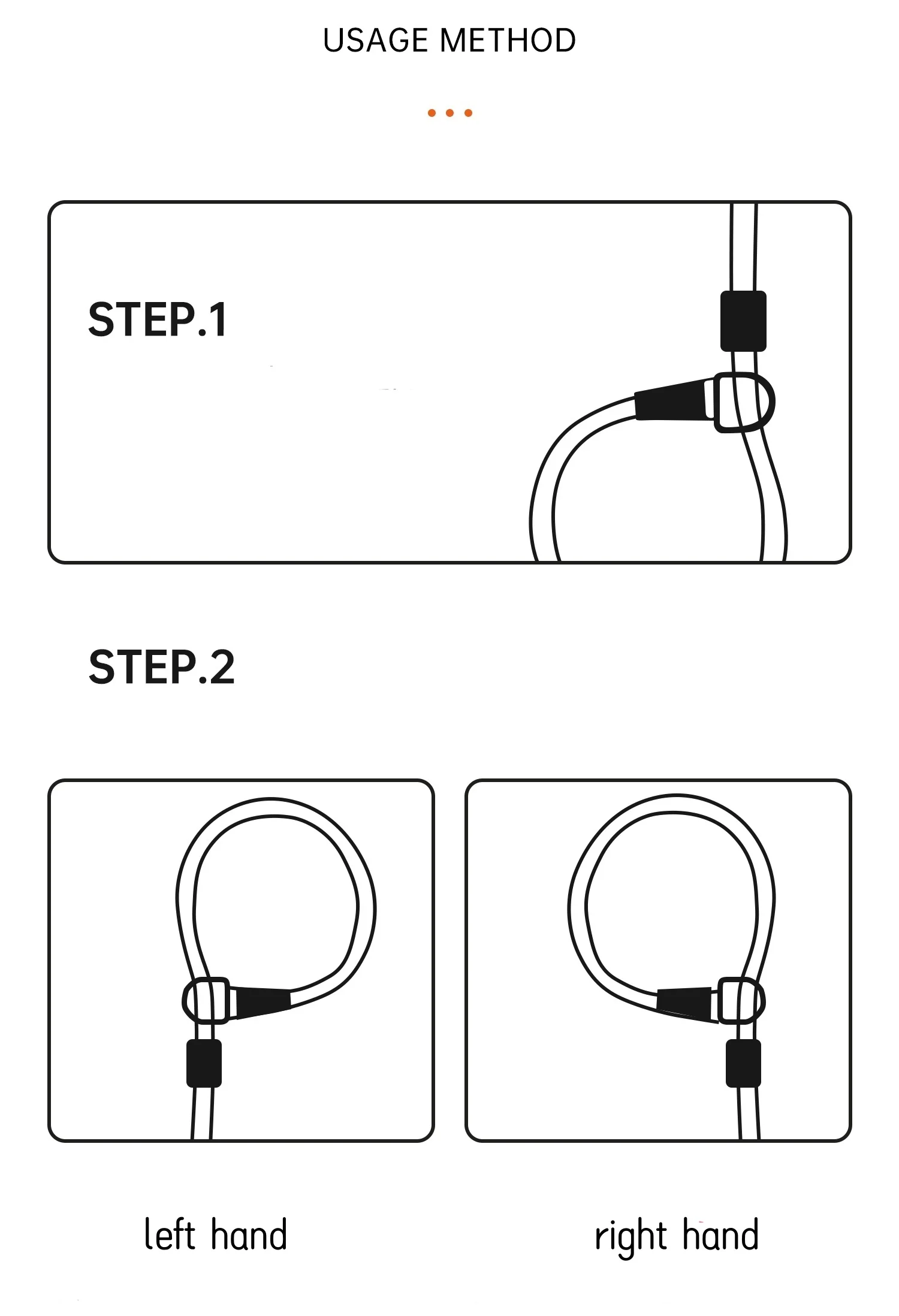 USAGE METHOD

STEP.1

STEP.2

left hand

right hand