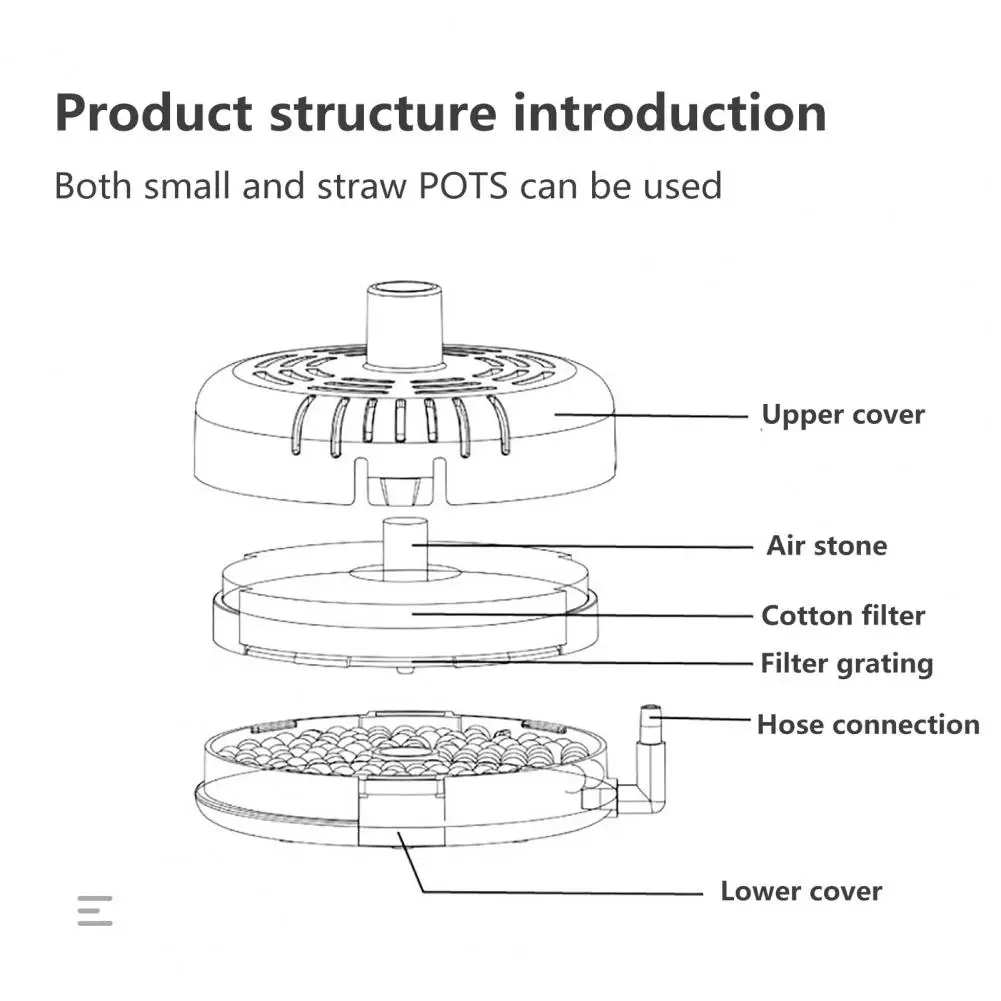 Product structure introduction

Both small and straw POTS can be used

Upper cover

Air stone

Cotton filter

Filter grating

Hose connection

Lower cover