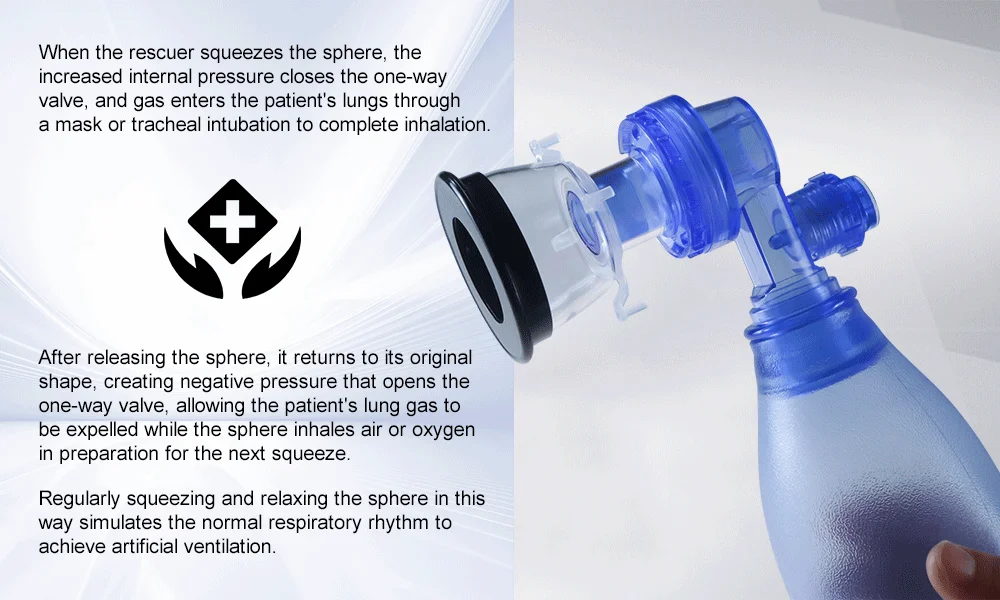 When the rescuer squeezes the sphere, the increased internal pressure closes the one-way valve, and gas enters the patient's lungs through a mask or tracheal intubation to complete inhalation.

After releasing the sphere, it returns to its original shape, creating negative pressure that opens the one-way valve, allowing the patient's lung gas to be expelled while the sphere inhales air or oxygen in preparation for the next squeeze.

Regularly squeezing and relaxing the sphere in this way simulates the normal respiratory rhythm to achieve artificial ventilation.