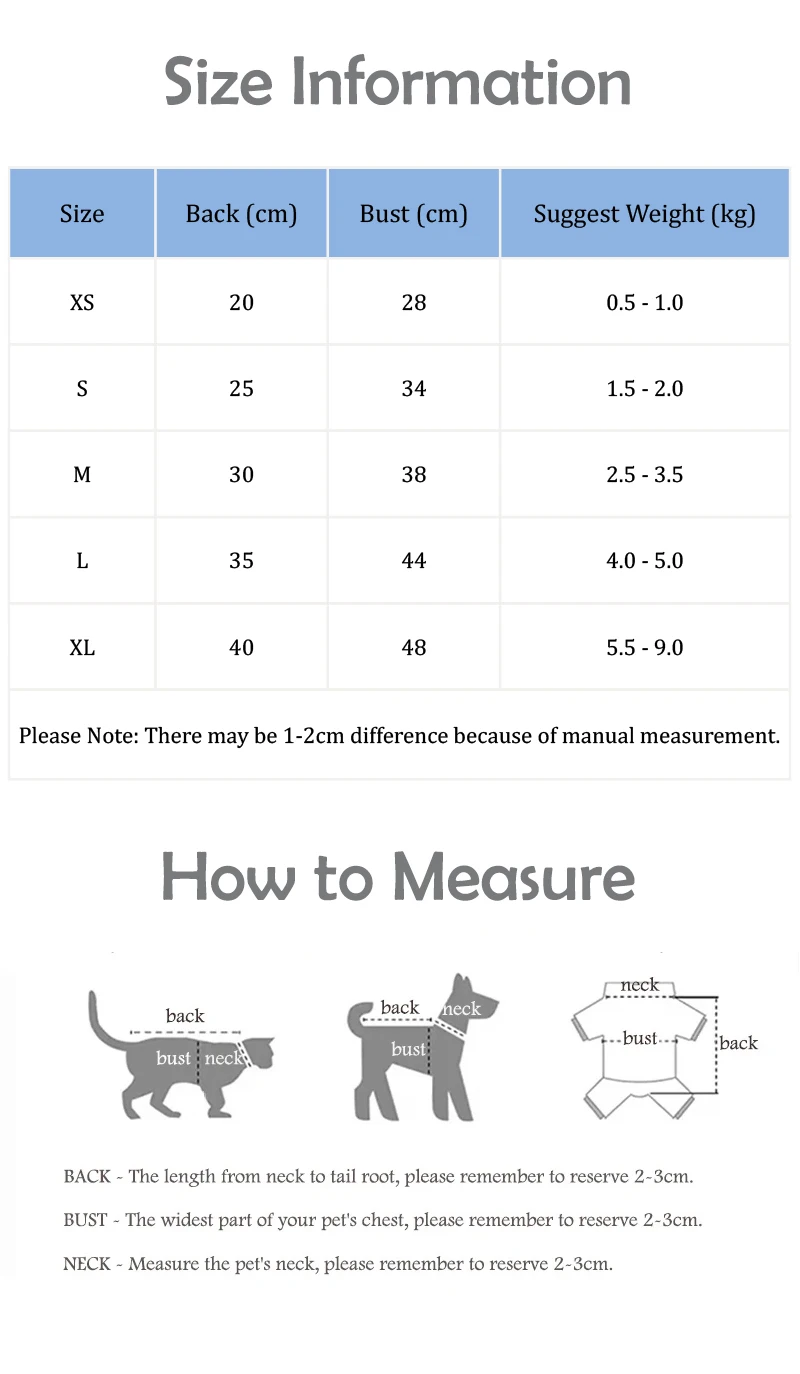 Size Information

| Size | Back (cm) | Bust (cm) | Suggest Weight (kg) |
|---|---|---|---|
| XS | 20 | 28 | 0.5 - 1.0 |
| S | 25 | 34 | 1.5 - 2.0 |
| M | 30 | 38 | 2.5 - 3.5 |
| L | 35 | 44 | 4.0 - 5.0 |
| XL | 40 | 48 | 5.5 - 9.0 |

Please Note: There may be 1-2cm difference because of manual measurement.

How to Measure

back
bust
neck

back
neck
bust

neck
bust
back

BACK - The length from neck to tail root, please remember to reserve 2-3cm.

BUST - The widest part of your pet's chest, please remember to reserve 2-3cm.

NECK - Measure the pet's neck, please remember to reserve 2-3cm.