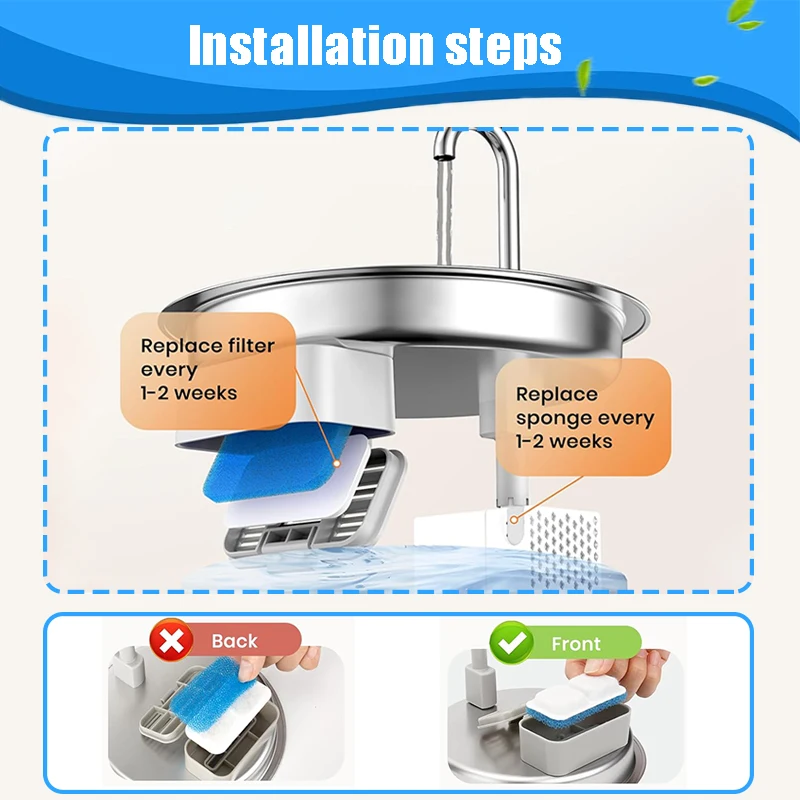 Installation steps

Replace filter every 1-2 weeks

Replace sponge every 1-2 weeks

Back

Front