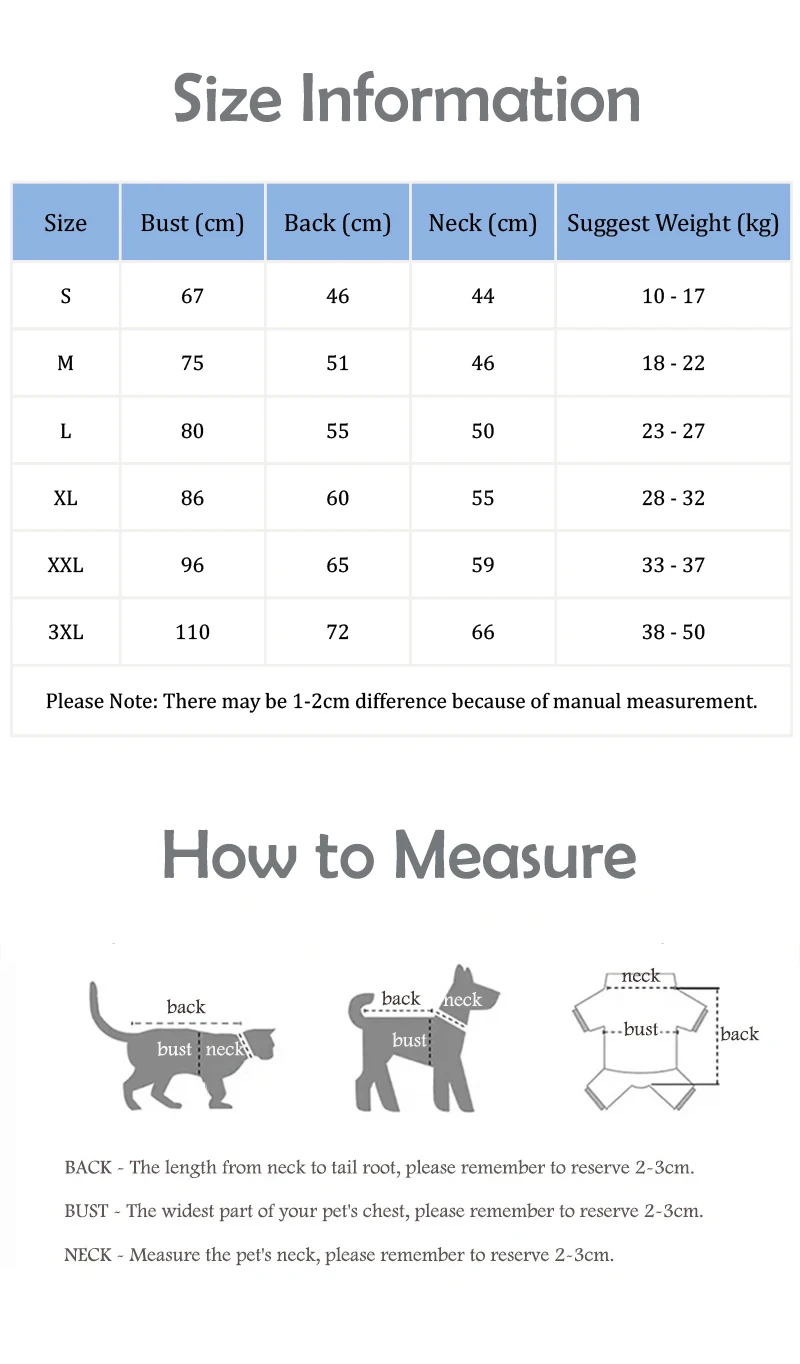 Size Information

| Size | Bust (cm) | Back (cm) | Neck (cm) | Suggest Weight (kg) |
|---|---|---|---|---|
| S | 67 | 46 | 44 | 10 - 17 |
| M | 75 | 51 | 46 | 18 - 22 |
| L | 80 | 55 | 50 | 23 - 27 |
| XL | 86 | 60 | 55 | 28 - 32 |
| XXL | 96 | 65 | 59 | 33 - 37 |
| 3XL | 110 | 72 | 66 | 38 - 50 |

Please Note: There may be 1-2cm difference because of manual measurement.

How to Measure

back
bust
neck

back
neck
bust

neck
bust
back

BACK - The length from neck to tail root, please remember to reserve 2-3cm.

BUST - The widest part of your pet's chest, please remember to reserve 2-3cm.

NECK - Measure the pet's neck, please remember to reserve 2-3cm.