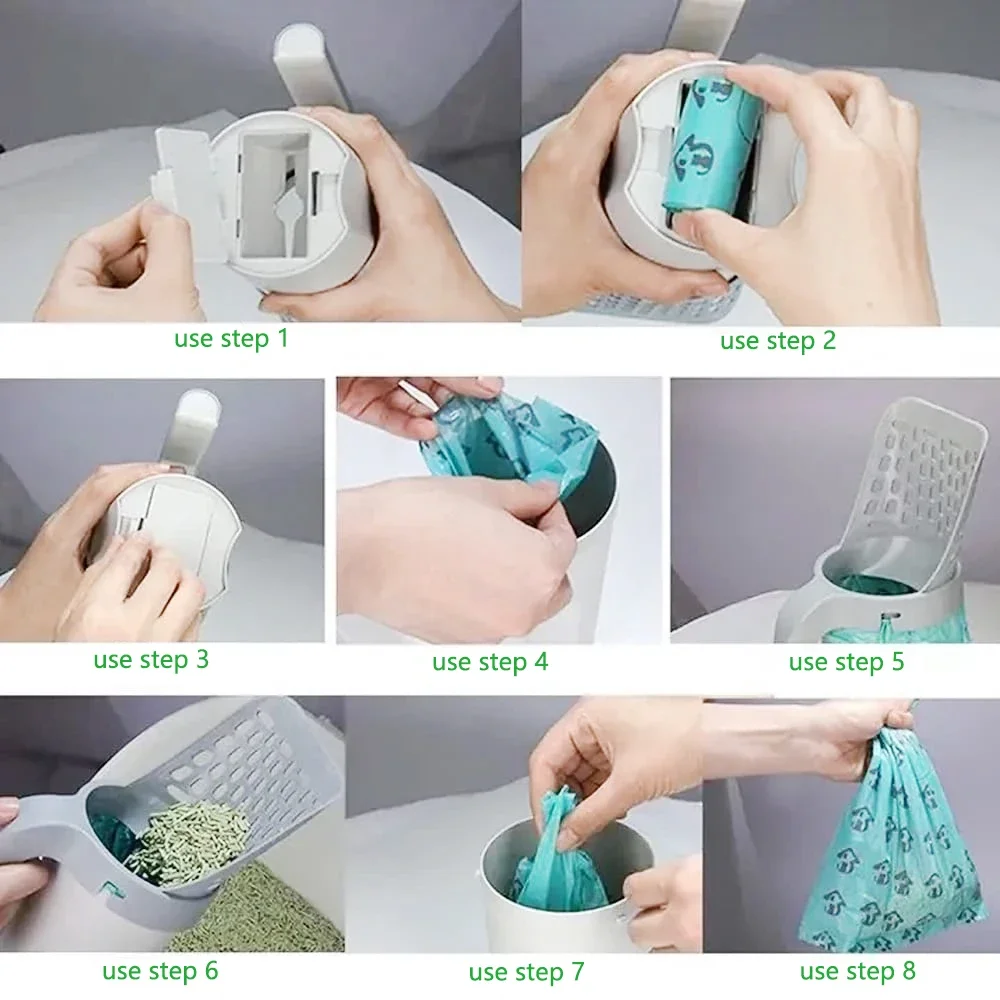 use step 1

use step 2

use step 3

use step 4

use step 5

use step 6

use step 7

use step 8