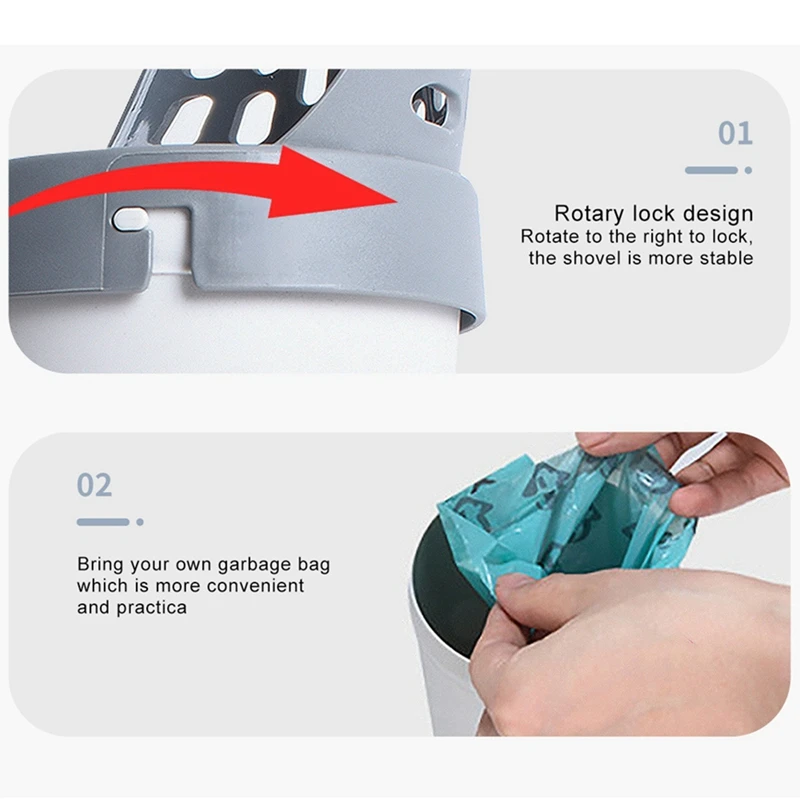 01

Rotary lock design
Rotate to the right to lock, the shovel is more stable

02

Bring your own garbage bag which is more convenient and practica