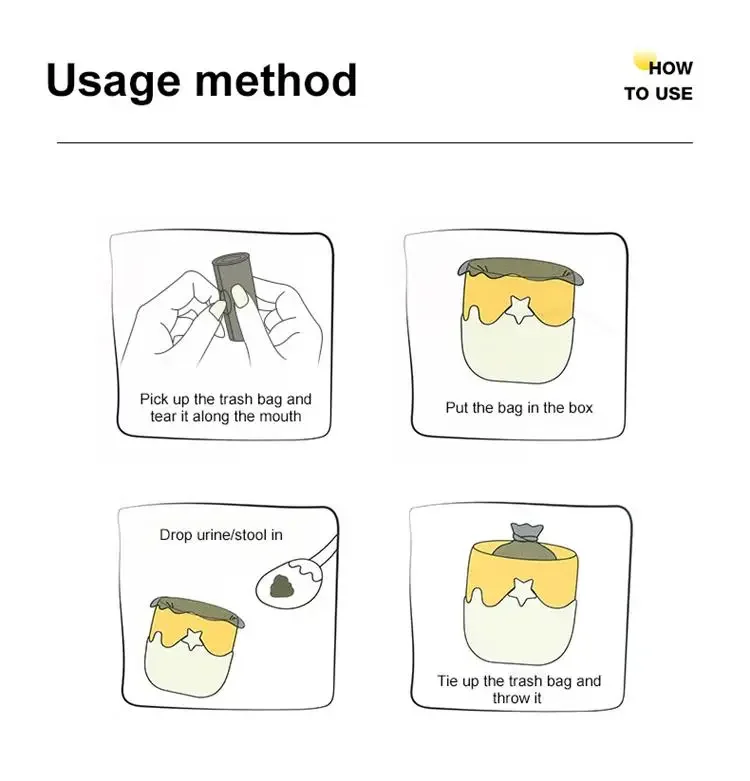 Usage method

HOW
TO USE

Pick up the trash bag and tear it along the mouth

Put the bag in the box

Drop urine/stool in

Tie up the trash bag and throw it