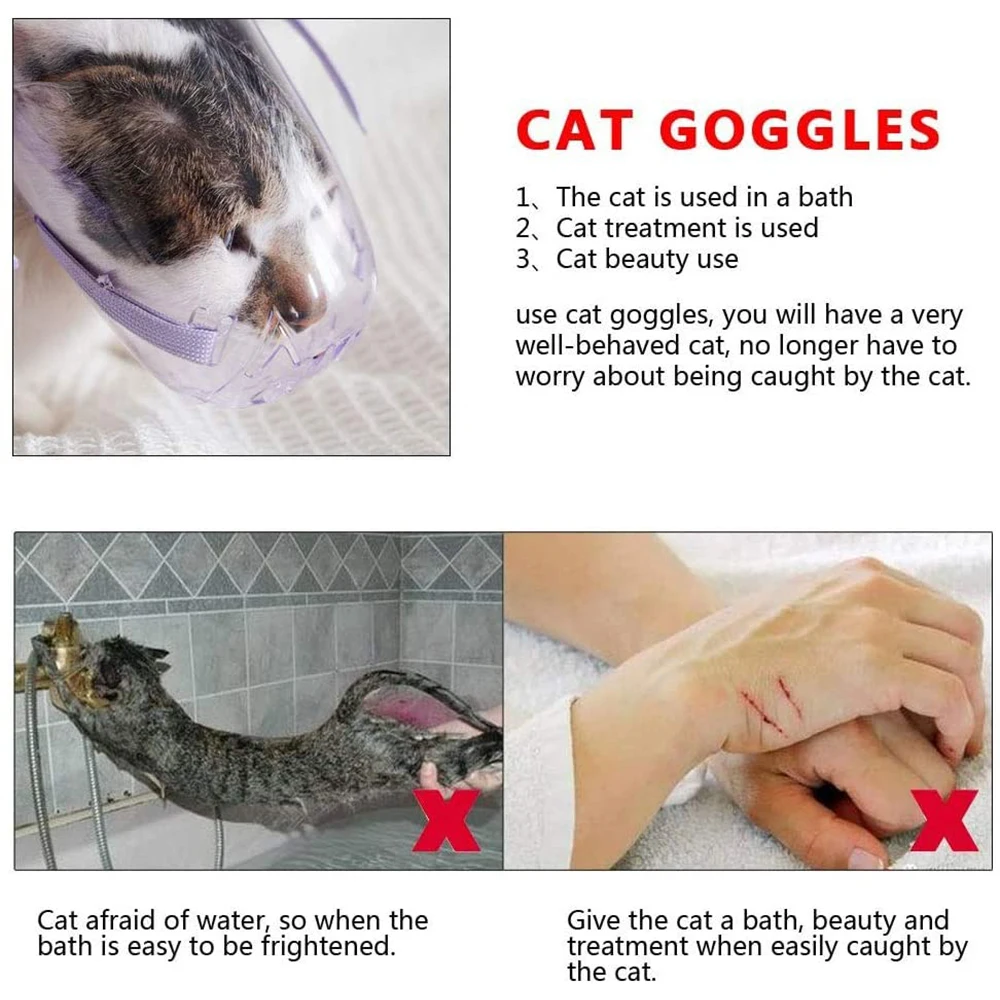 CAT GOGGLES

1、The cat is used in a bath
2、Cat treatment is used
3、Cat beauty use

use cat goggles, you will have a very well-behaved cat, no longer have to worry about being caught by the cat.

X

X

Cat afraid of water, so when the bath is easy to be frightened.

Give the cat a bath, beauty and treatment when easily caught by the cat.