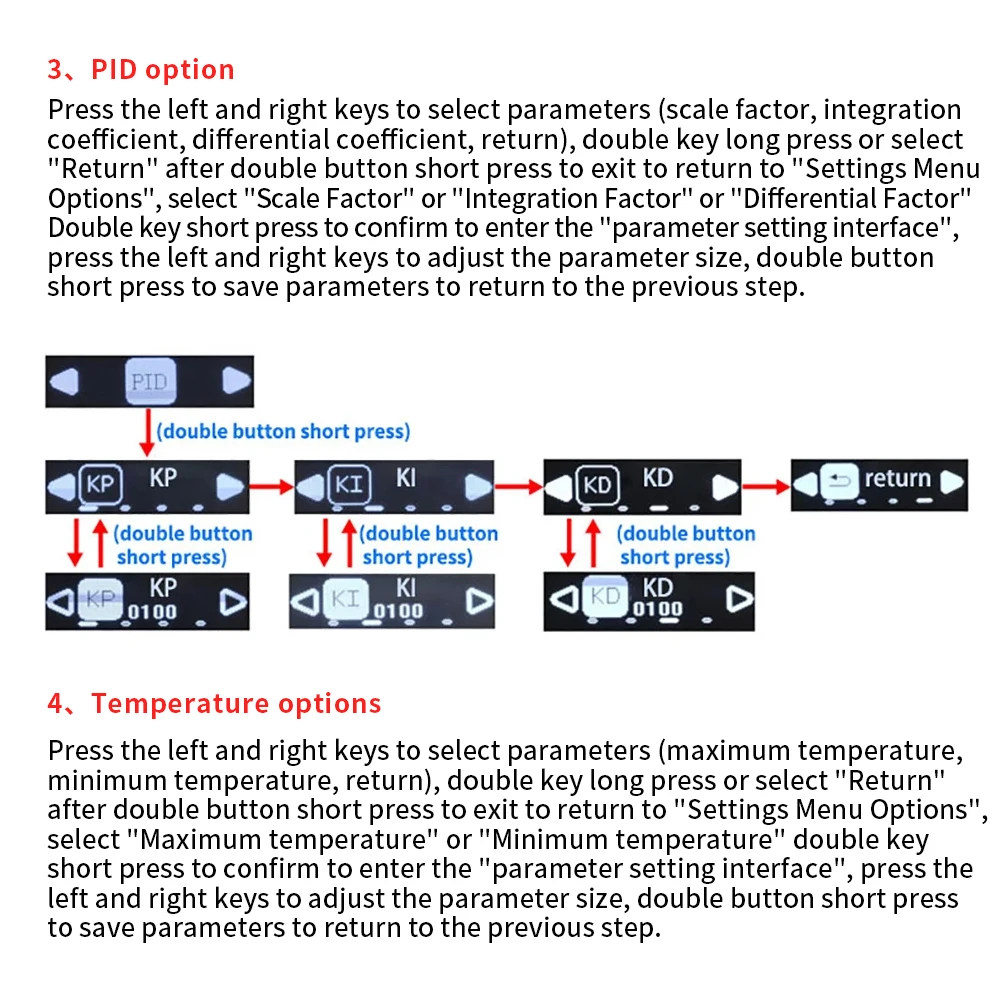 3、PID option

Press the left and right keys to select parameters (scale factor, integration coefficient, differential coefficient, return), double key long press or select "Return" after double button short press to exit to return to "Settings Menu Options", select "Scale Factor" or "Integration Factor" or "Differential Factor" Double key short press to confirm to enter the "parameter setting interface", press the left and right keys to adjust the parameter size, double button short press to save parameters to return to the previous step.

PID

(double button short press)

KP KP

KI KI

KD KD

return

(double button short press)

(double button short press)

(double button short press)

KP KP 0100

KI KI 0100

KD KD 0100

4、Temperature options

Press the left and right keys to select parameters (maximum temperature, minimum temperature, return), double key long press or select "Return" after double button short press to exit to return to "Settings Menu Options", select "Maximum temperature" or "Minimum temperature" double key short press to confirm to enter the "parameter setting interface", press the left and right keys to adjust the parameter size, double button short press to save parameters to return to the previous step.