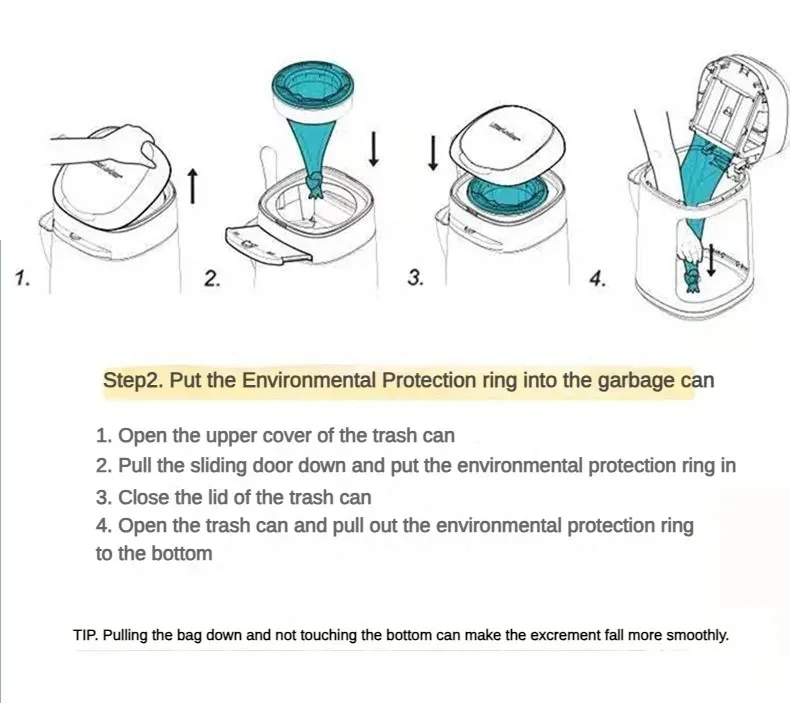 1.

2.

3.

4.

Step2. Put the Environmental Protection ring into the garbage can

1. Open the upper cover of the trash can
2. Pull the sliding door down and put the environmental protection ring in
3. Close the lid of the trash can
4. Open the trash can and pull out the environmental protection ring to the bottom

TIP. Pulling the bag down and not touching the bottom can make the excrement fall more smoothly.