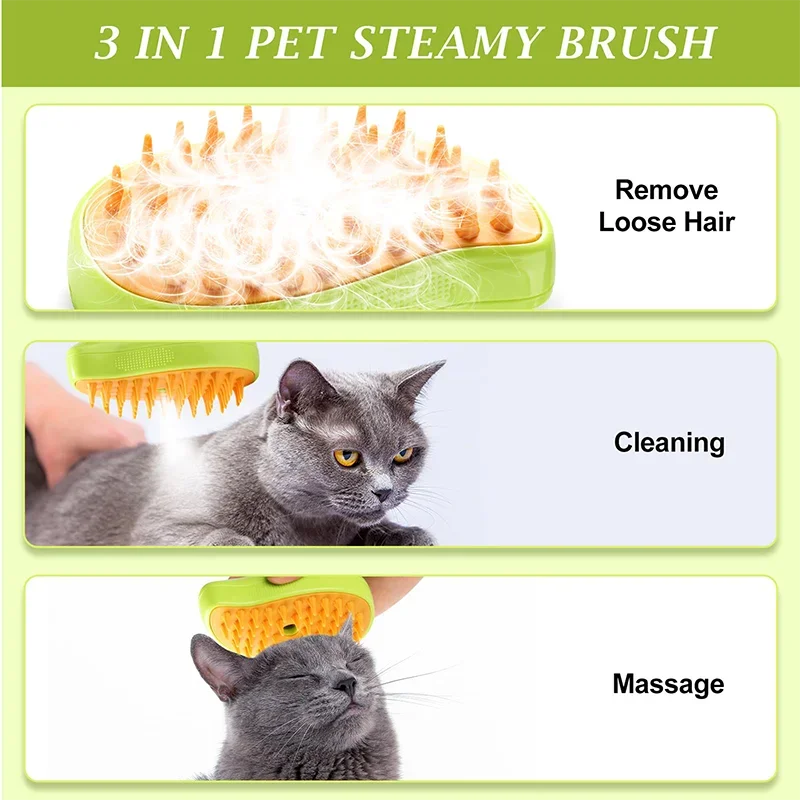 3 IN 1 PET STEAMY BRUSH

Remove Loose Hair

Cleaning

Massage