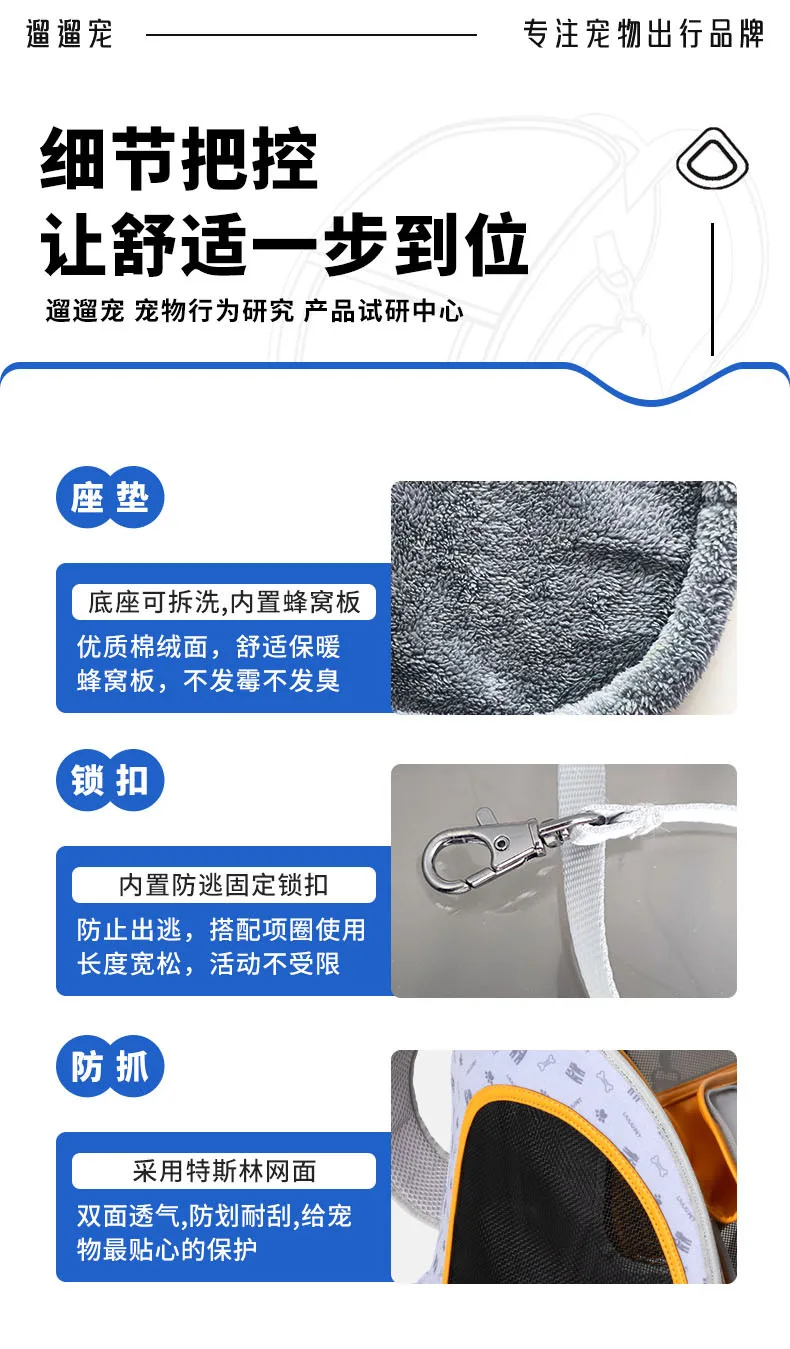 遛遛宠

专注宠物出行品牌

细节把控
让舒适一步到位

遛遛宠 宠物行为研究 产品试研中心

座垫

底座可拆洗,内置蜂窝板

优质棉绒面，舒适保暖
蜂窝板，不发霉不发臭

锁扣

内置防逃固定锁扣

防止出逃，搭配项圈使用
长度宽松，活动不受限

防抓

采用特斯林网面

双面透气,防划耐刮,给宠物最贴心的保护