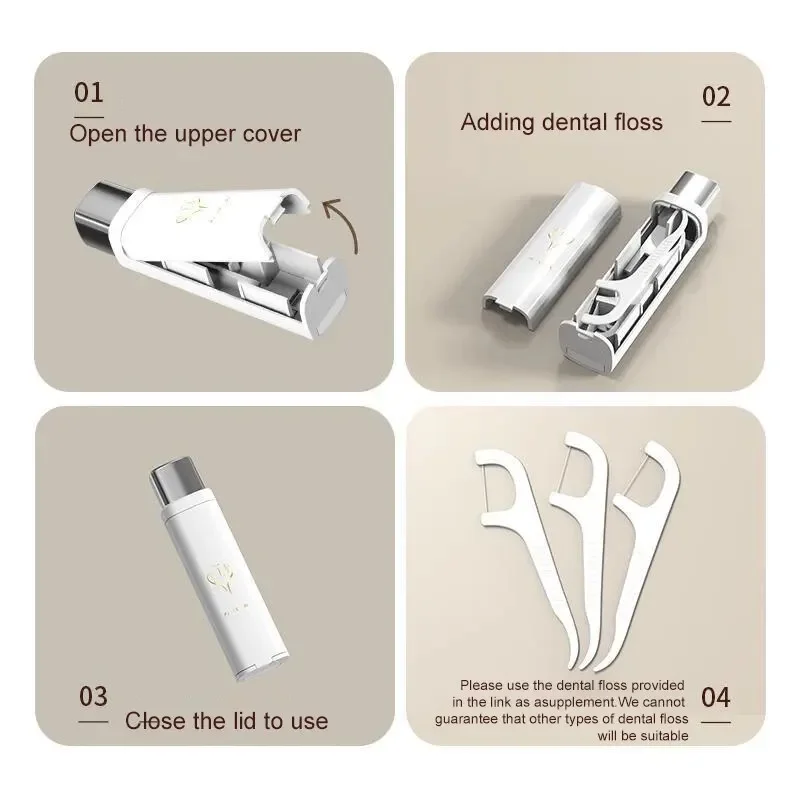 01
Open the upper cover

02
Adding dental floss

03
Close the lid to use

Please use the dental floss provided in the link as asupplement.We cannot guarantee that other types of dental floss will be suitable

04