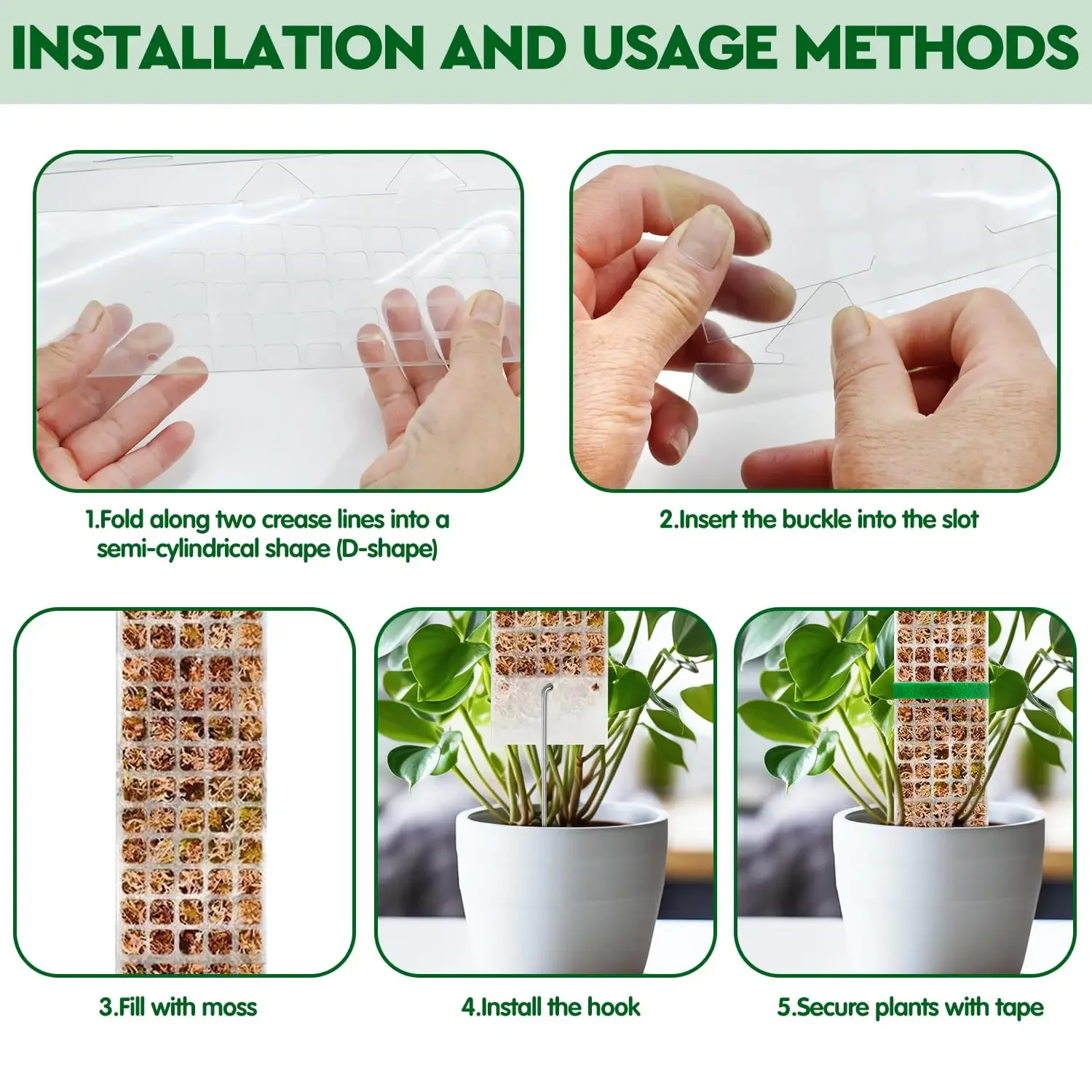 INSTALLATION AND USAGE METHODS

1.Fold along two crease lines into a semi-cylindrical shape (D-shape)

2.Insert the buckle into the slot

3.Fill with moss

4.Install the hook

5.Secure plants with tape