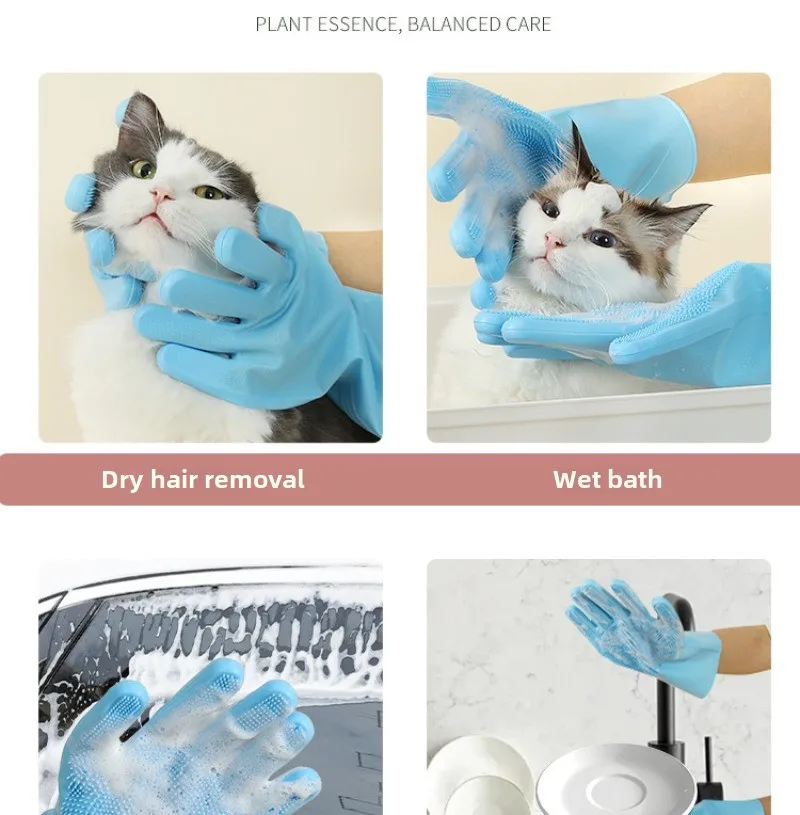 PLANT ESSENCE, BALANCED CARE

Dry hair removal

Wet bath